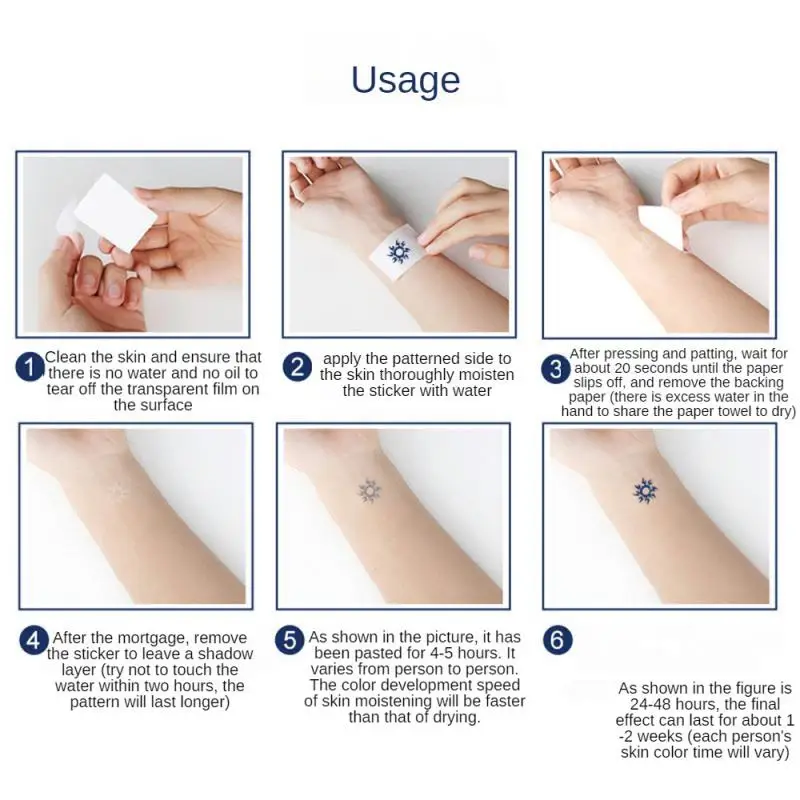 Usage

1 Clean the skin and ensure that there is no water and no oil to tear off the transparent film on the surface

2 apply the patterned side to the skin thoroughly moisten the sticker with water

3 After pressing and patting, wait for about 20 seconds until the paper slips off, and remove the backing paper (there is excess water in the hand to share the paper towel to dry)

4 After the mortgage, remove the sticker to leave a shadow layer (try not to touch the water within two hours, the pattern will last longer)

5 As shown in the picture, it has been pasted for 4-5 hours. It varies from person to person. The color development speed of skin moistening will be faster than that of drying.

6

As shown in the figure is 24-48 hours, the final effect can last for about 1 -2 weeks (each person's skin color time will vary)