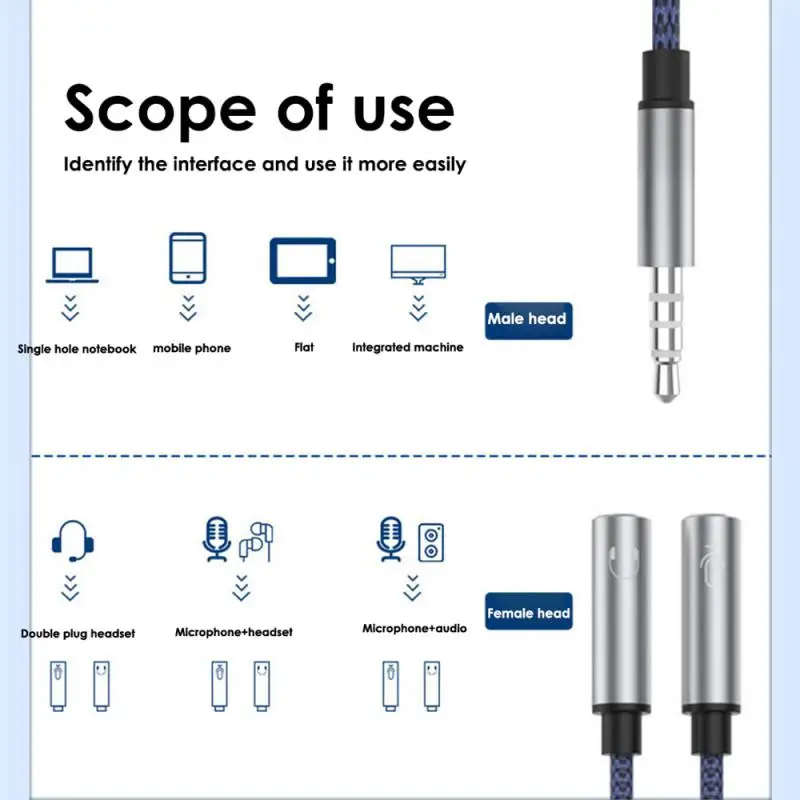 Scope of use

Identify the interface and use it more easily

Single hole notebook

mobile phone

Flat

Integrated machine

Male head

Double plug headset

Microphone+headset

Microphone+audio

Female head