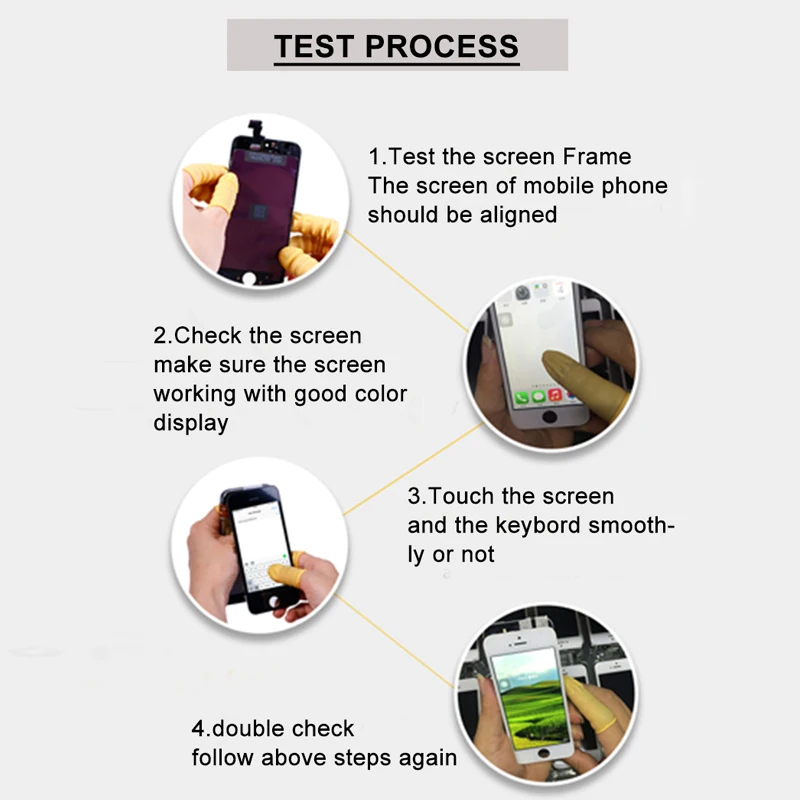 TEST PROCESS

1.Test the screen Frame
The screen of mobile phone should be aligned

2.Check the screen make sure the screen working with good color display

3.Touch the screen and the keybord smoothly or not

4.double check
follow above steps again