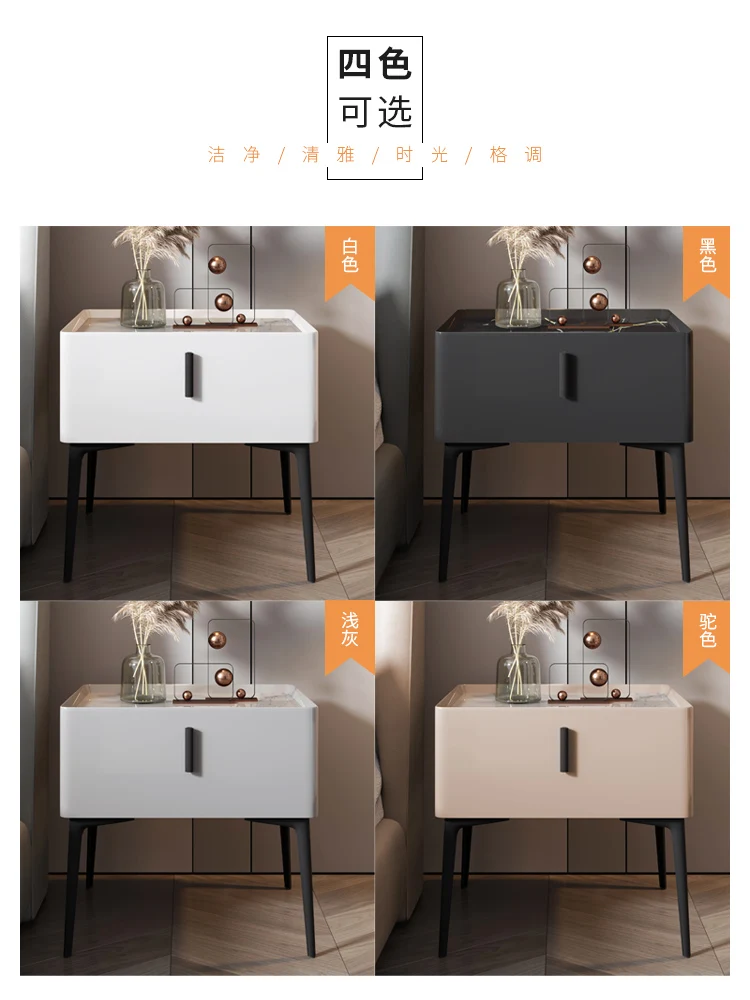 四色
可选

洁净 / 清雅 / 时光 / 格调

白色

黑色

浅灰

驼色