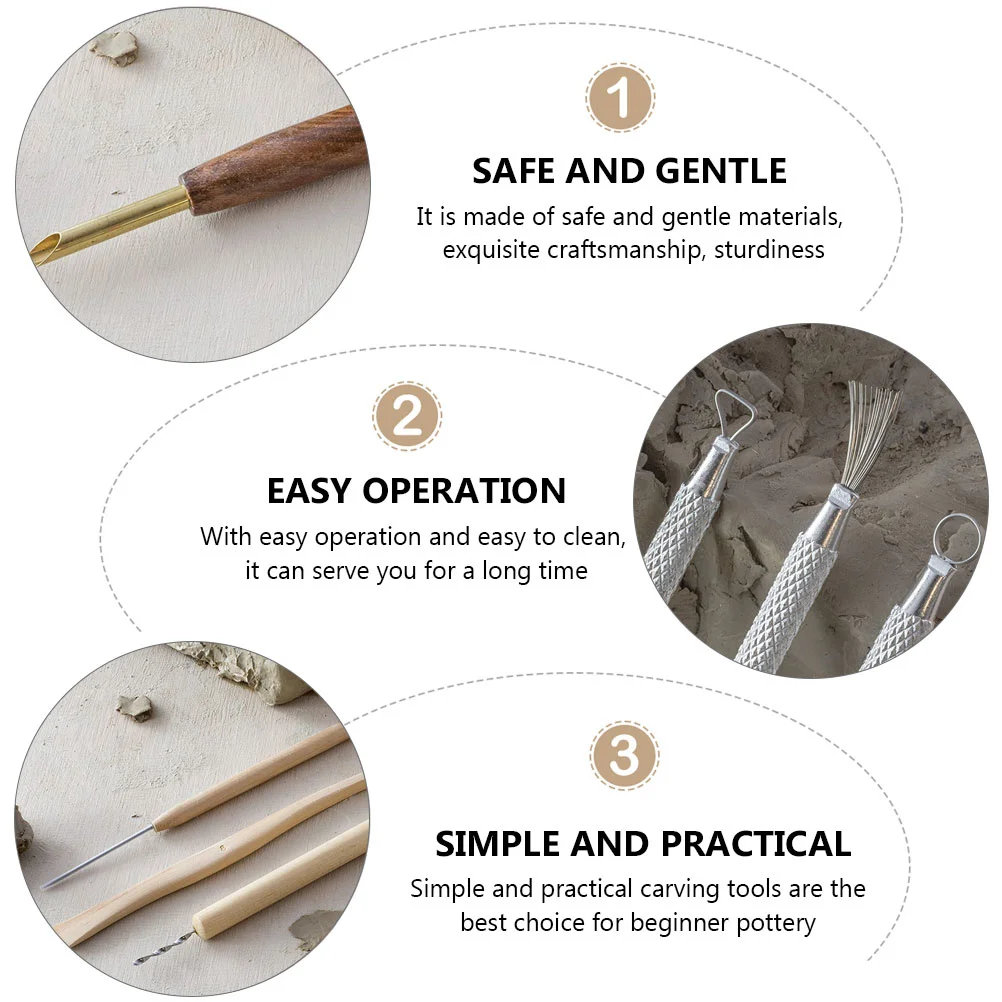 1

SAFE AND GENTLE

It is made of safe and gentle materials, exquisite craftsmanship, sturdiness

2

EASY OPERATION

With easy operation and easy to clean, it can serve you for a long time

3

SIMPLE AND PRACTICAL

Simple and practical carving tools are the best choice for beginner pottery