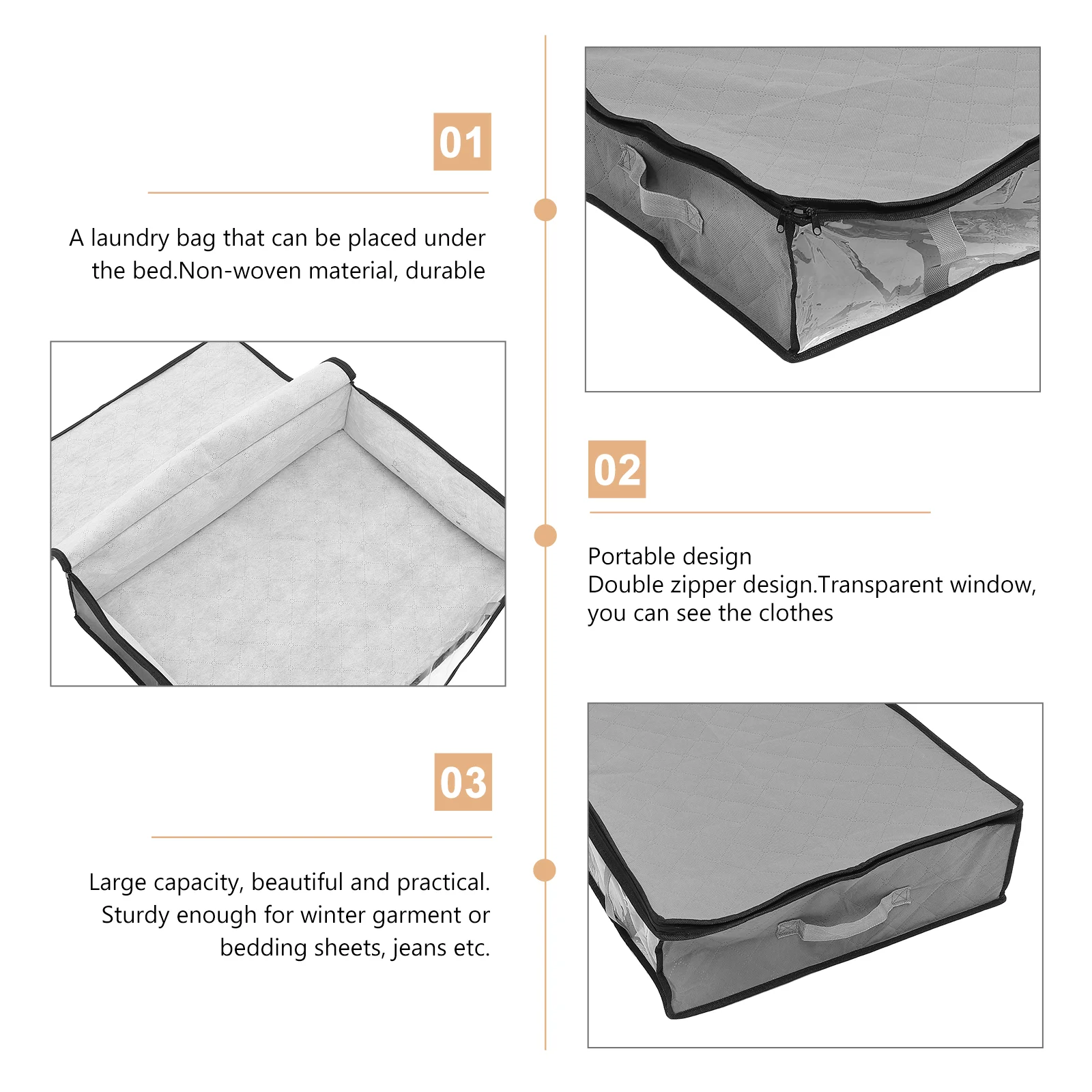 01

A laundry bag that can be placed under the bed.Non-woven material, durable

02

Portable design
Double zipper design.Transparent window, you can see the clothes

03

Large capacity, beautiful and practical. Sturdy enough for winter garment or bedding sheets, jeans etc.