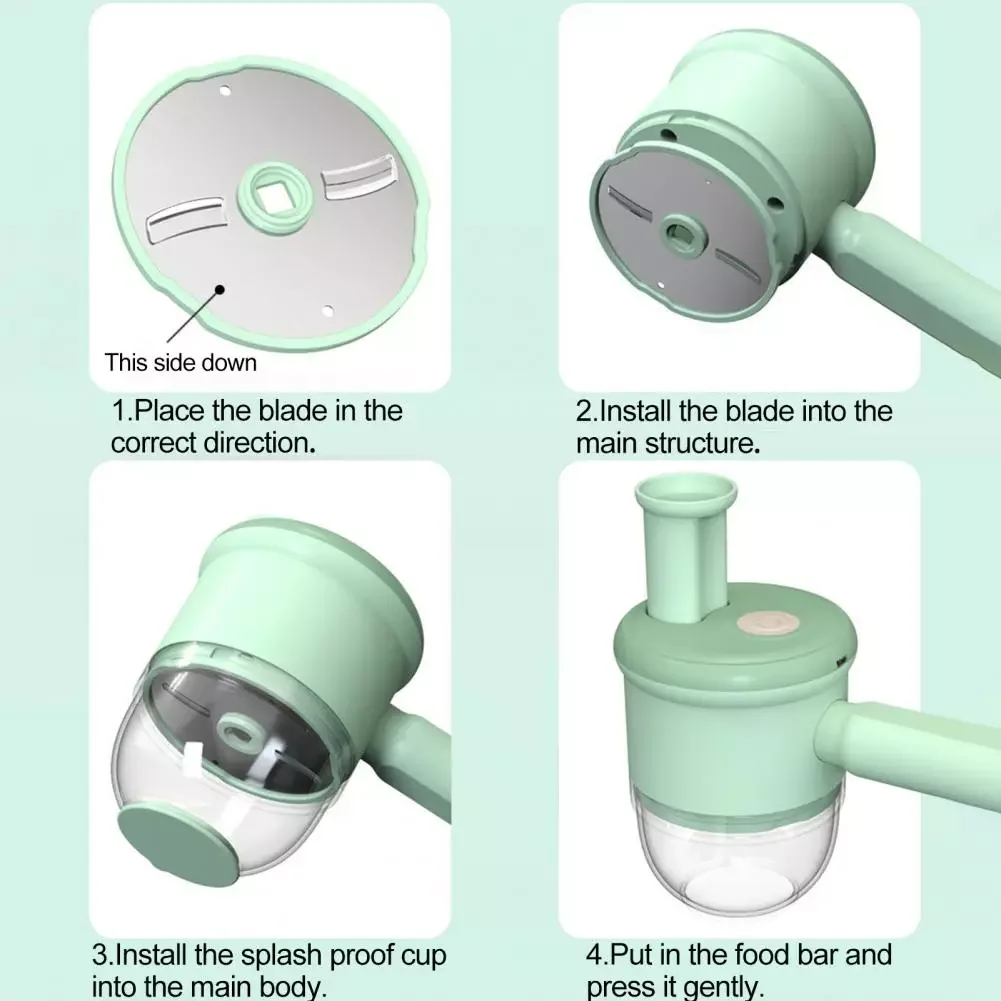 This side down

1.Place the blade in the correct direction.

2.Install the blade into the main structure.

3.Install the splash proof cup into the main body.

4.Put in the food bar and press it gently.