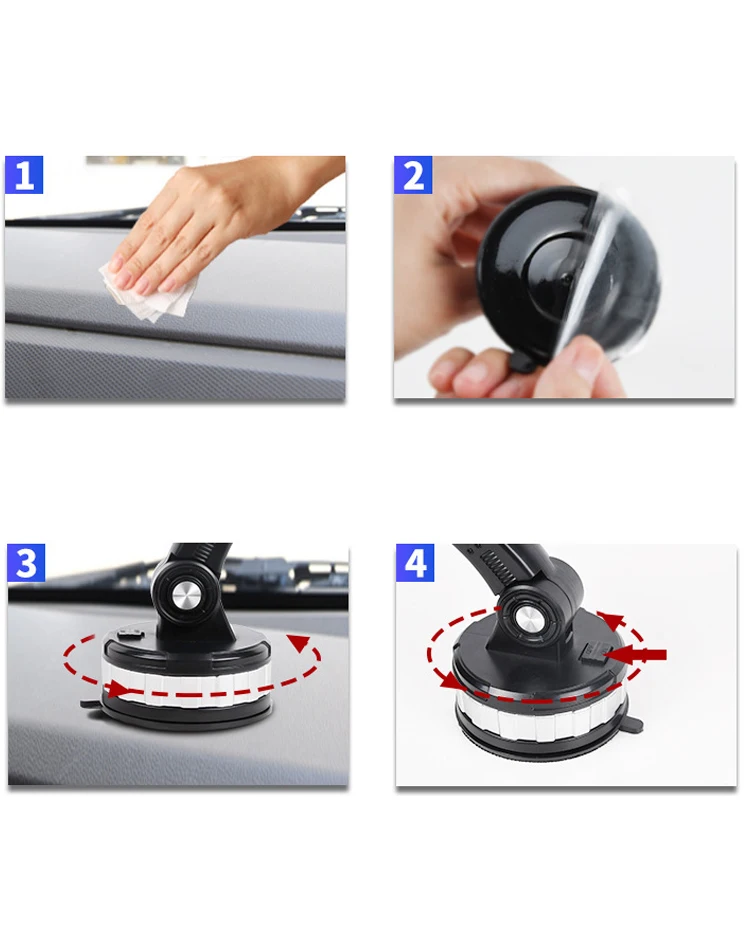 1

2

3

4