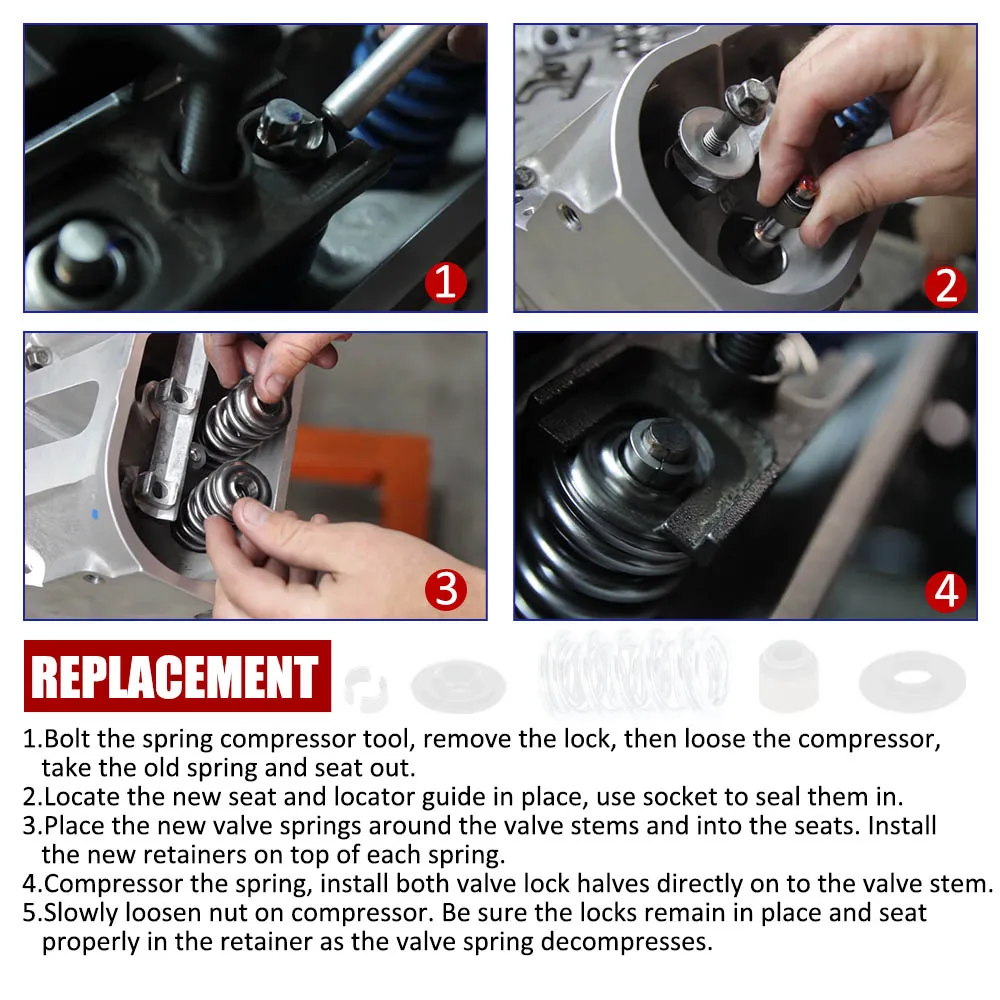 1

2

3

4

REPLACEMENT

1.Bolt the spring compressor tool, remove the lock, then loose the compressor, take the old spring and seat out.
2.Locate the new seat and locator guide in place, use socket to seal them in.
3.Place the new valve springs around the valve stems and into the seats. Install the new retainers on top of each spring.
4.Compressor the spring, install both valve lock halves directly on to the valve stem.
5.Slowly loosen nut on compressor. Be sure the locks remain in place and seat properly in the retainer as the valve spring decompresses.