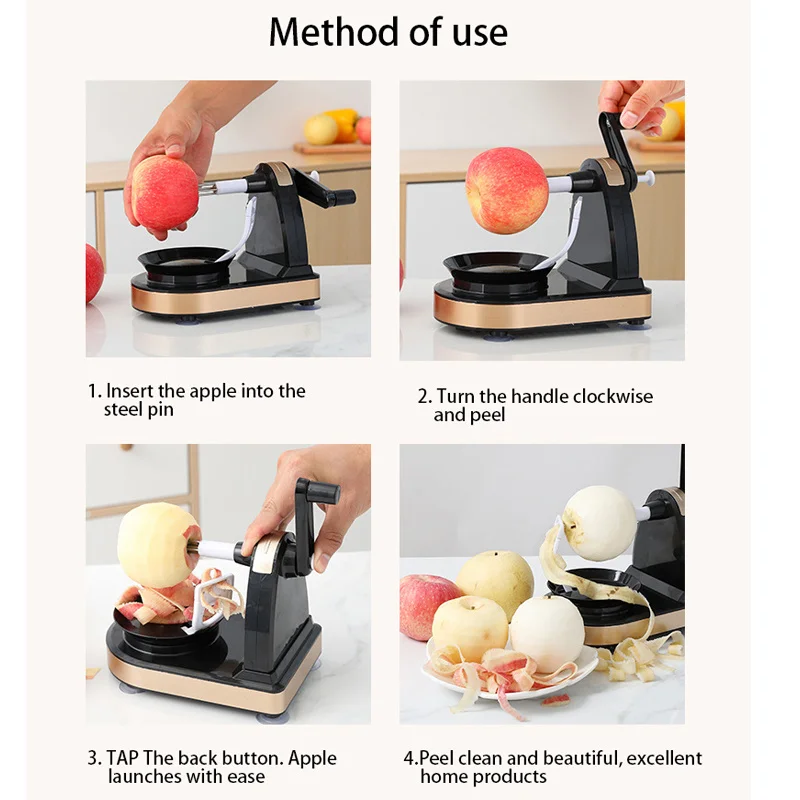 Method of use

1. Insert the apple into the steel pin

2. Turn the handle clockwise and peel

3. TAP The back button. Apple launches with ease

4.Peel clean and beautiful, excellent home products