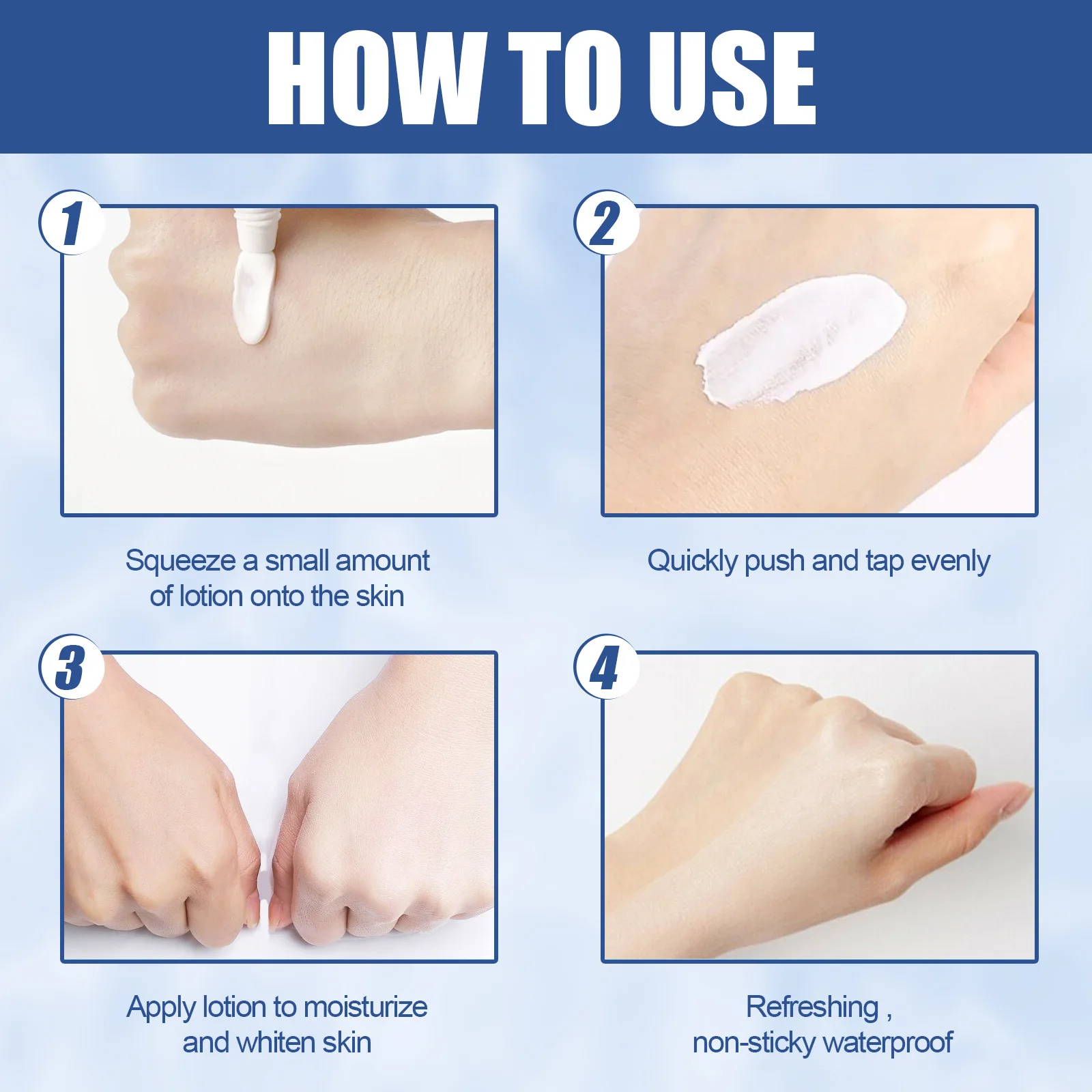 HOW TO USE

1

Squeeze a small amount of lotion onto the skin

2

Quickly push and tap evenly

3

Apply lotion to moisturize and whiten skin

4

Refreshing , non-sticky waterproof