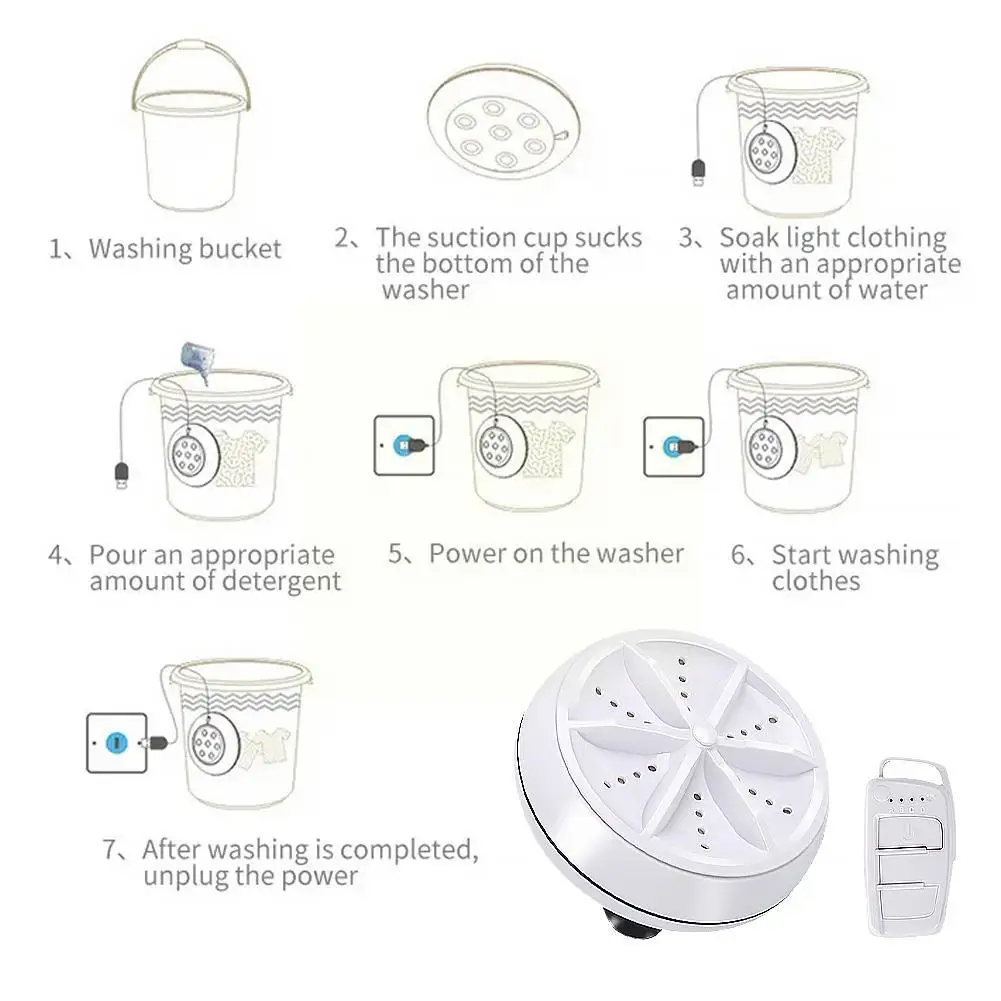 1、Washing bucket

2、The suction cup sucks the bottom of the washer

3、Soak light clothing with an appropriate amount of water

4、Pour an appropriate amount of detergent

5、Power on the washer

6、Start washing clothes

7、After washing is completed, unplug the power