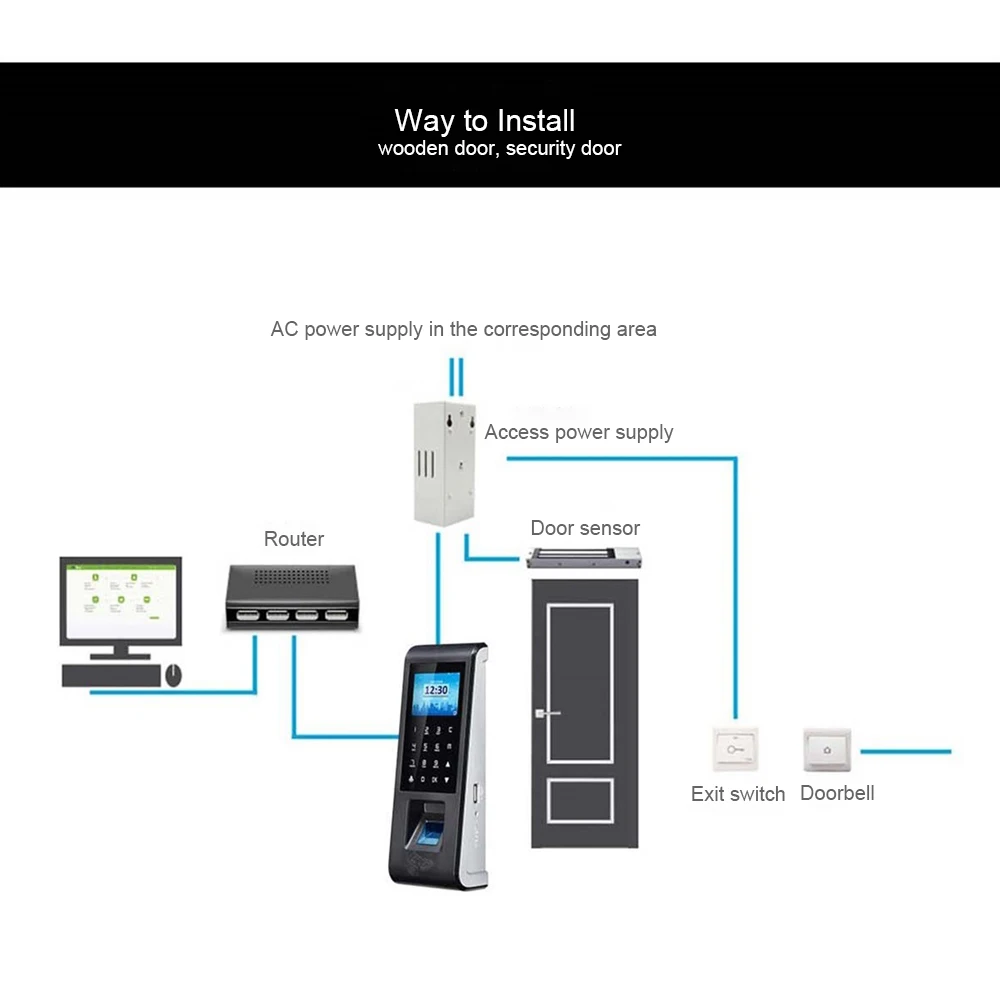 Way to Install
wooden door, security door

AC power supply in the corresponding area

Access power supply

Router

Door sensor

12:30

Exit switch

Doorbell