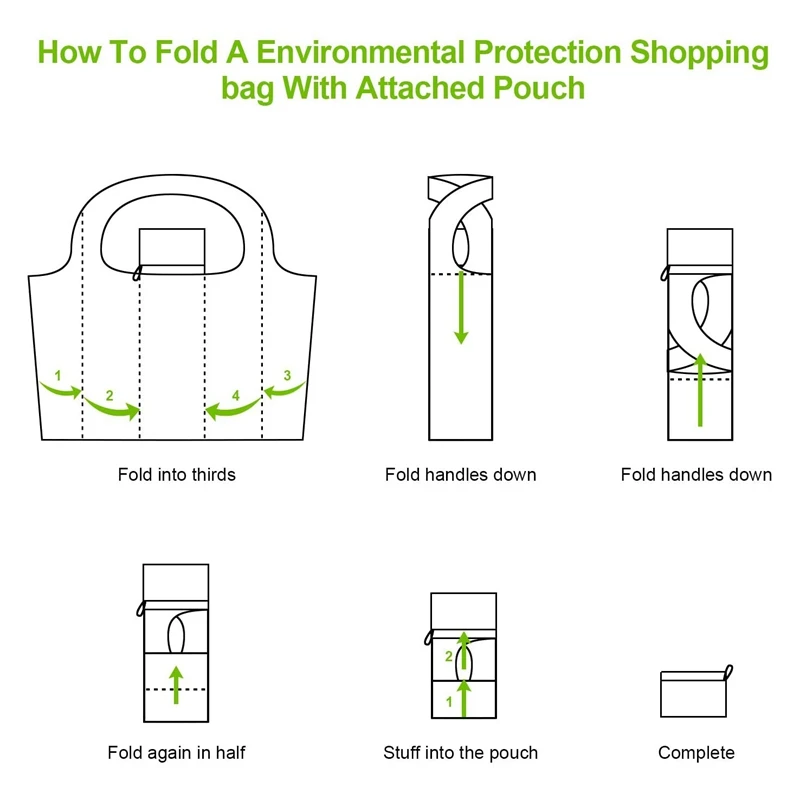 How To Fold A Environmental Protection Shopping bag With Attached Pouch

1
2
4
3

Fold into thirds

Fold handles down

Fold handles down

Fold again in half

2
1

Stuff into the pouch

Complete