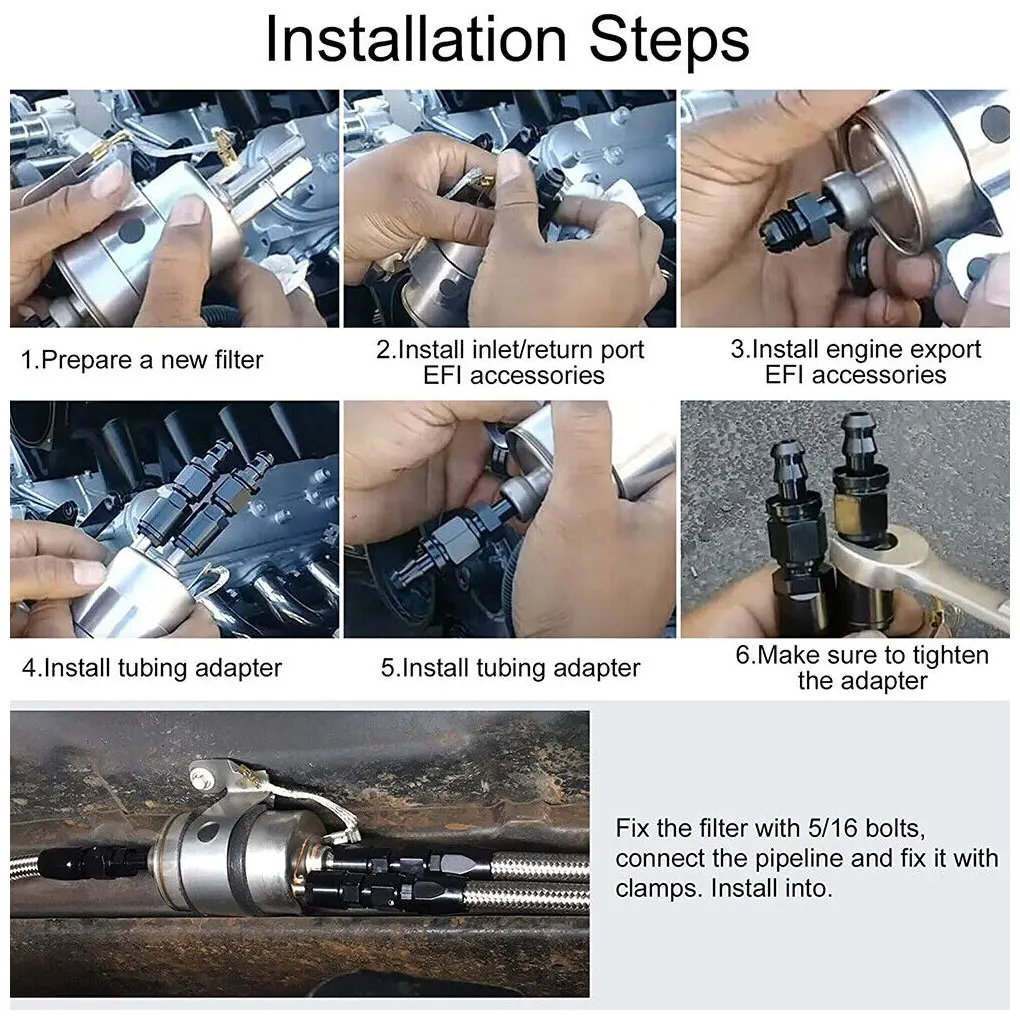 Installation Steps

1.Prepare a new filter

2.Install inlet/return port EFI accessories

3.Install engine export EFI accessories

4.Install tubing adapter

5.Install tubing adapter

6.Make sure to tighten the adapter

Fix the filter with 5/16 bolts, connect the pipeline and fix it with clamps. Install into.