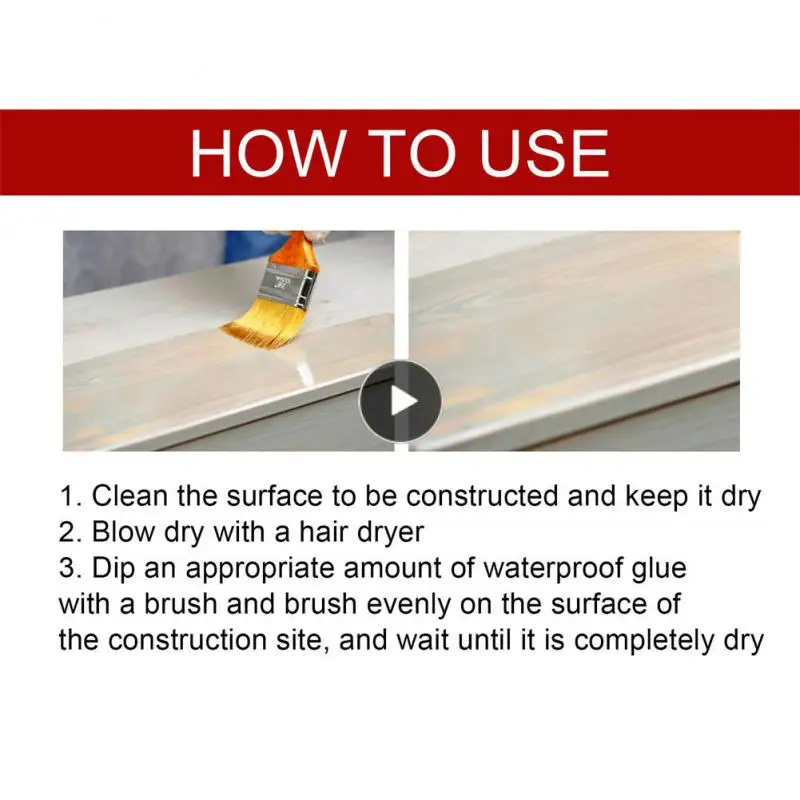 HOW TO USE

1. Clean the surface to be constructed and keep it dry
2. Blow dry with a hair dryer
3. Dip an appropriate amount of waterproof glue with a brush and brush evenly on the surface of the construction site, and wait until it is completely dry