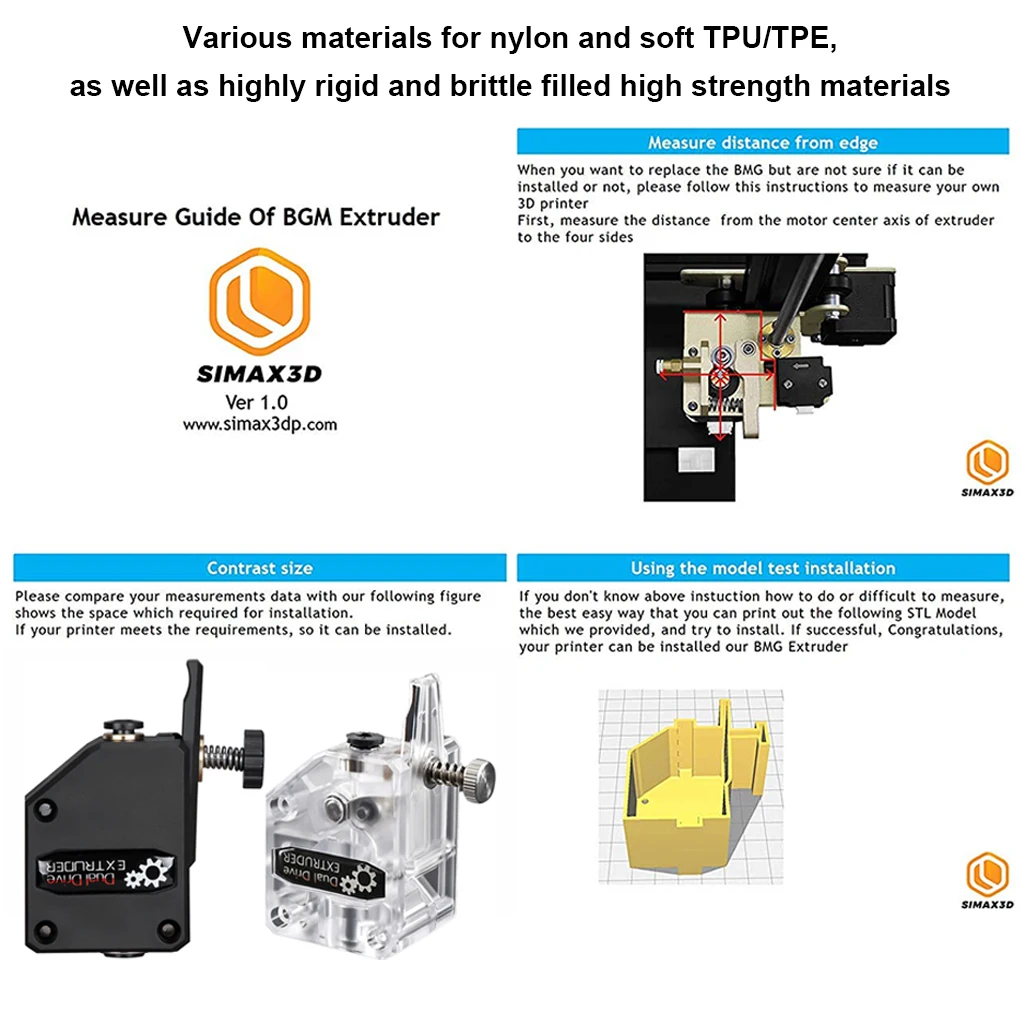 Various materials for nylon and soft TPU/TPE, as well as highly rigid and brittle filled high strength materials

Measure Guide Of BGM Extruder

SIMAX3D
Ver 1.0
www.simax3dp.com

Measure distance from edge

When you want to replace the BMG but are not sure if it can be installed or not, please follow this instructions to measure your own 3D printer
First, measure the distance from the motor center axis of extruder to the four sides

SIMAX3D

Contrast size

Please compare your measurements data with our following figure shows the space which required for installation.
If your printer meets the requirements, so it can be installed.

Dual Drive EXTRUDER

Dual Drive EXTRUDER

Using the model test installation

If you don't know above instuction how to do or difficult to measure, the best easy way that you can print out the following STL Model which we provided, and try to install. If successful, Congratulations, your printer can be installed our BMG Extruder

SIMAX3D