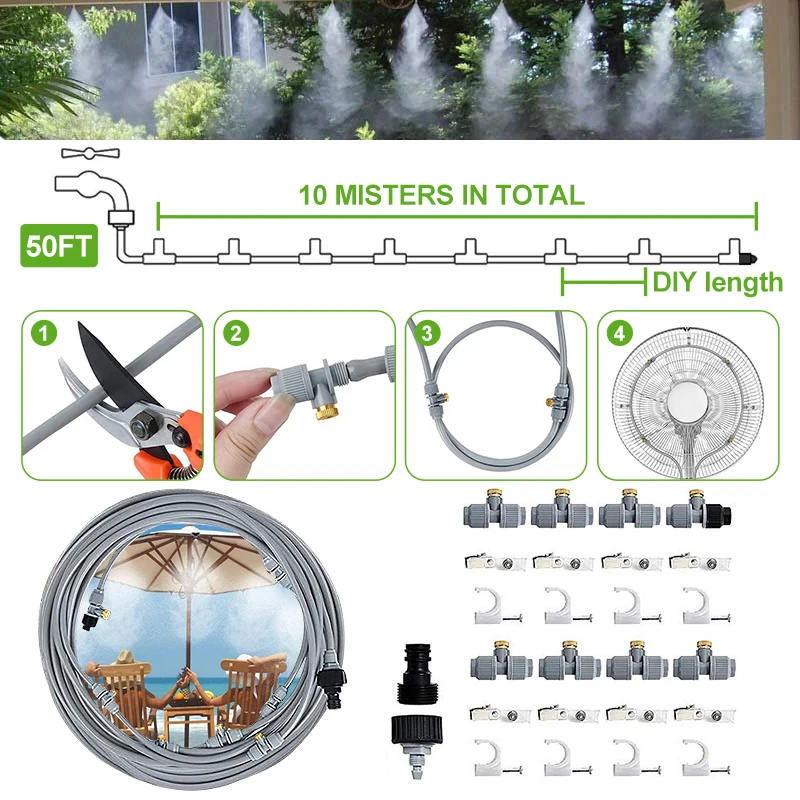 10 MISTERS IN TOTAL

50FT

DIY length

1

2

3

4