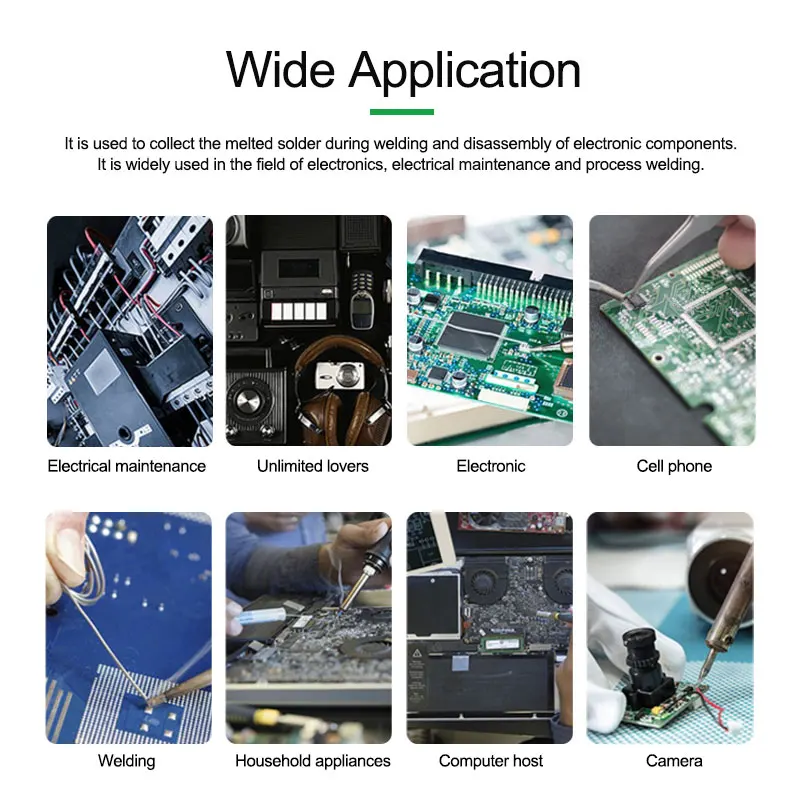 Wide Application

It is used to collect the melted solder during welding and disassembly of electronic components. It is widely used in the field of electronics, electrical maintenance and process welding.

Electrical maintenance

Unlimited lovers

Electronic

Cell phone

Welding

Household appliances

Computer host

Camera