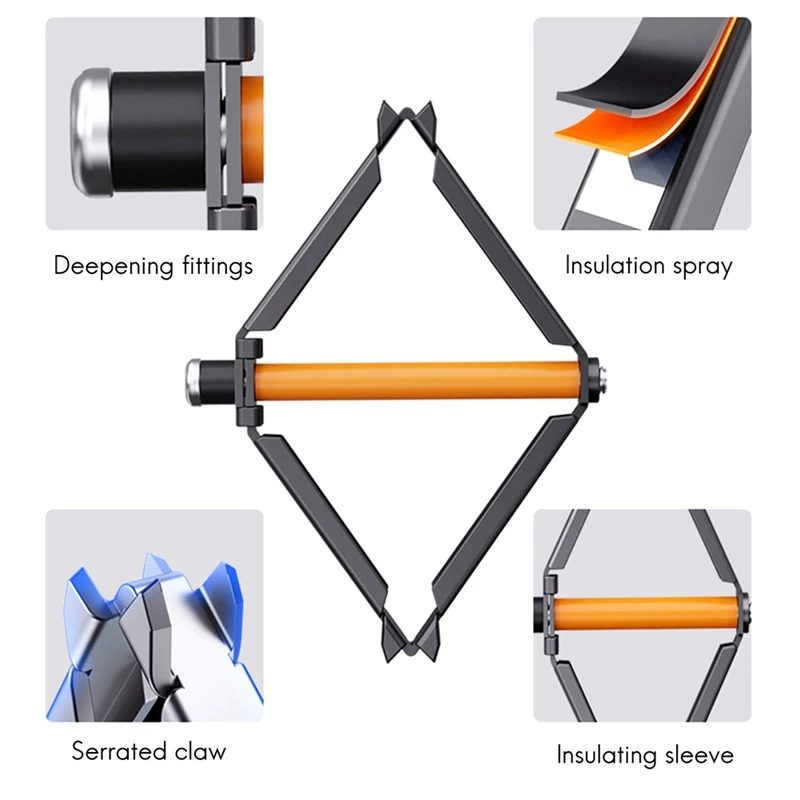 Deepening fittings

Insulation spray

Serrated claw

Insulating sleeve