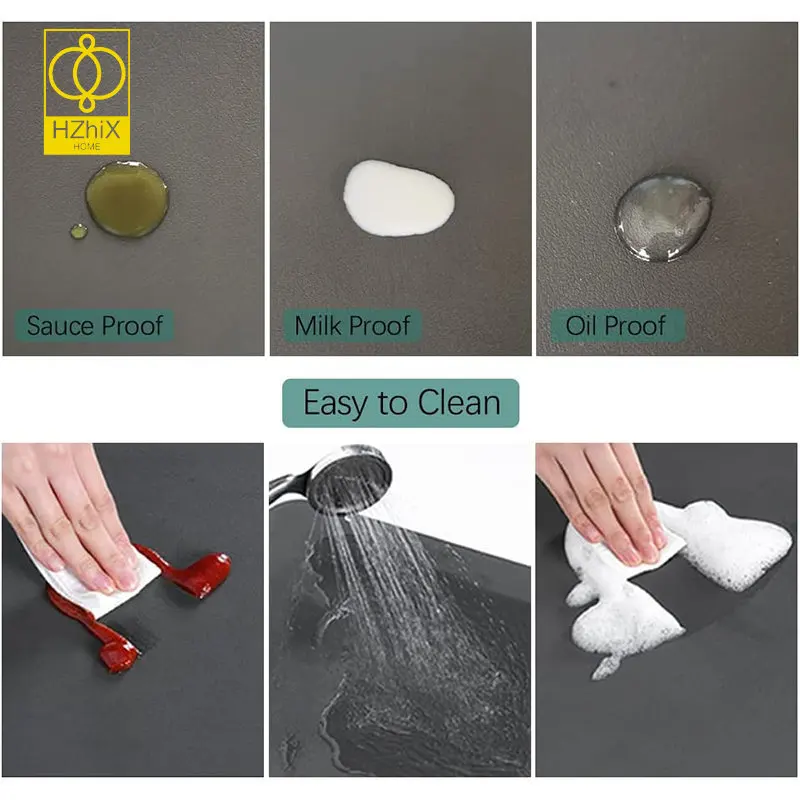 HZhiX
HOME

Sauce Proof

Milk Proof

Oil Proof

Easy to Clean