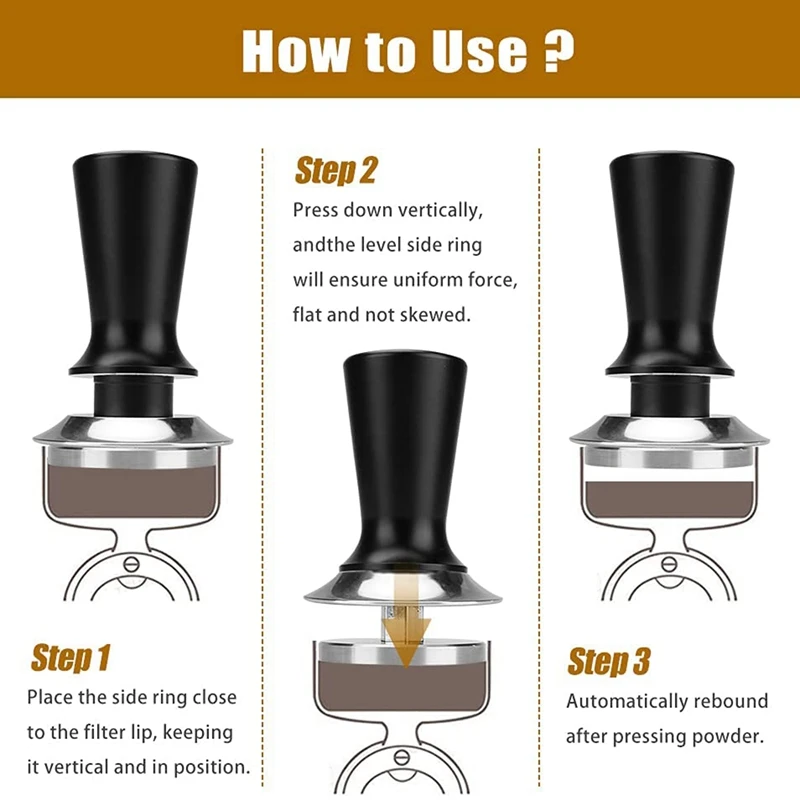 How to Use ?

Step 1
Place the side ring close to the filter lip, keeping it vertical and in position.

Step 2
Press down vertically, andthe level side ring will ensure uniform force, flat and not skewed.

Step 3
Automatically rebound after pressing powder.