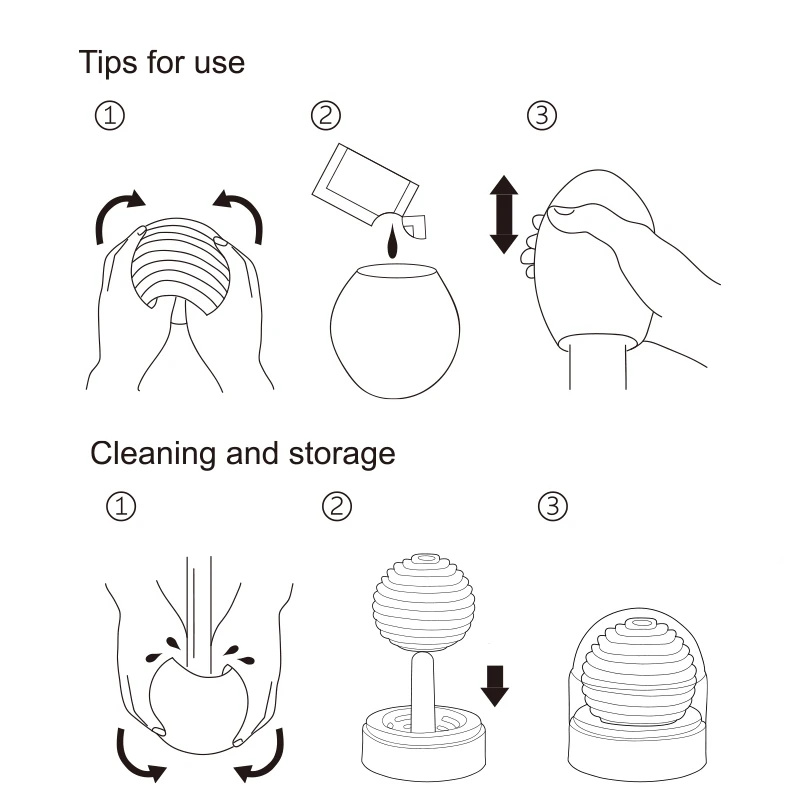 Tips for use

①

②

③

Cleaning and storage

①

②

③