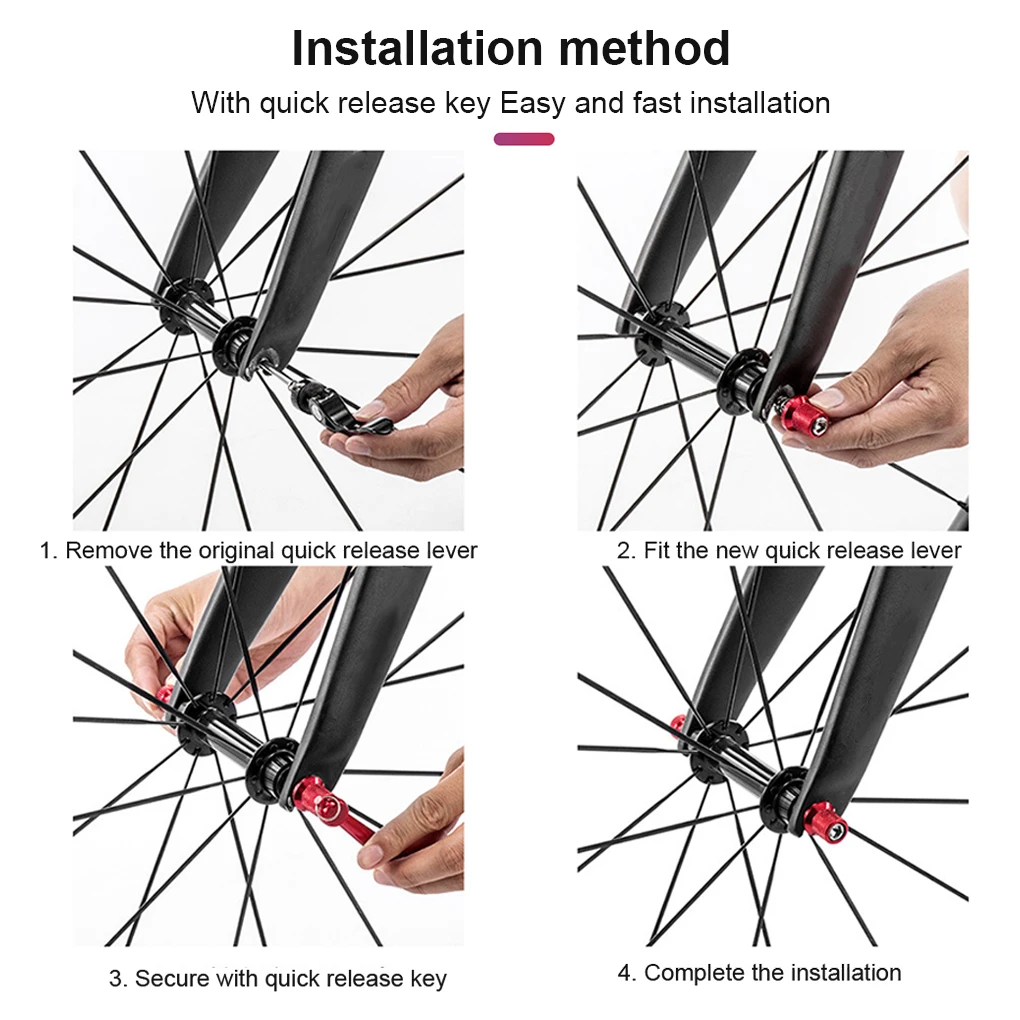 Installation method

With quick release key Easy and fast installation

1. Remove the original quick release lever

2. Fit the new quick release lever

3. Secure with quick release key

4. Complete the installation