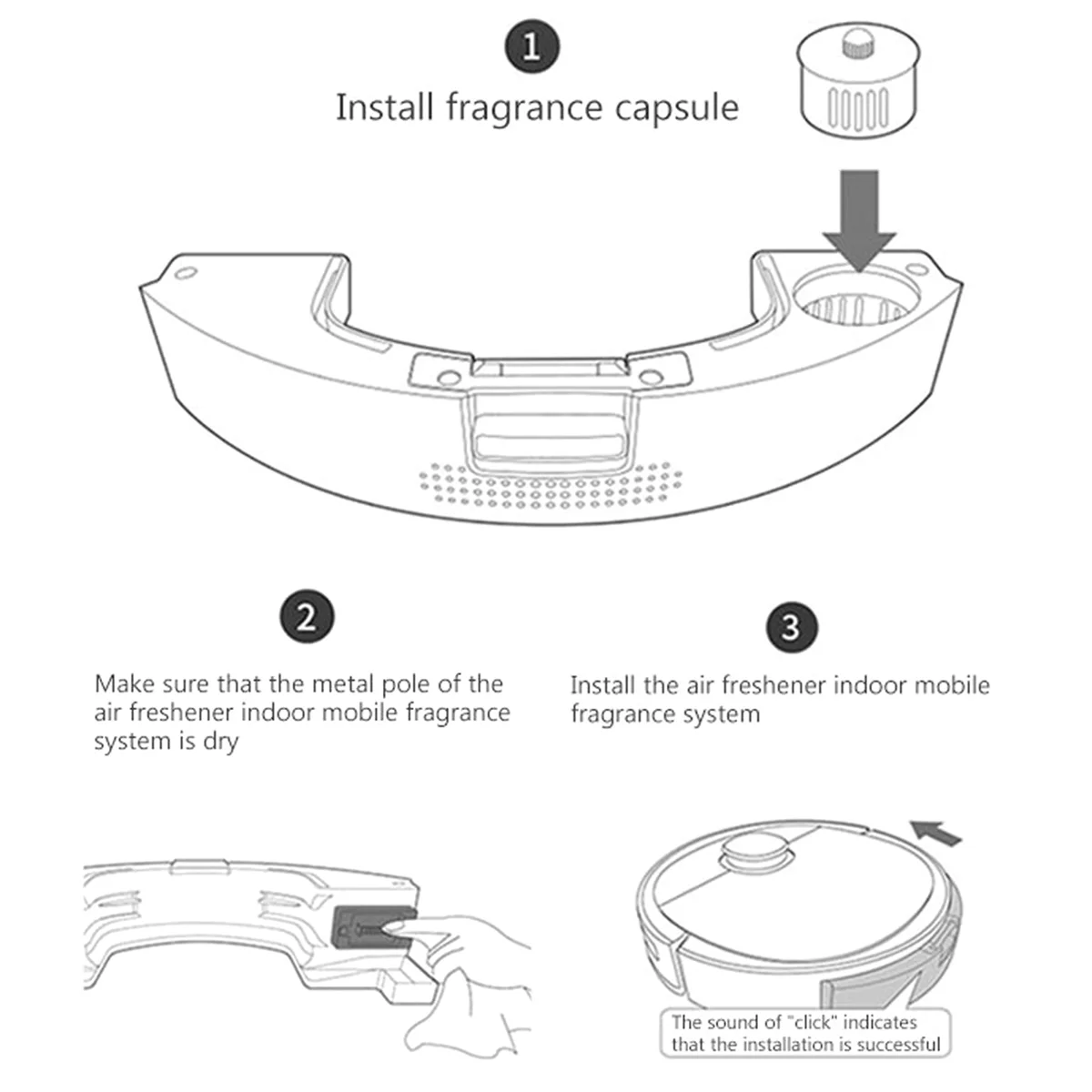 1

Install fragrance capsule

2

Make sure that the metal pole of the air freshener indoor mobile fragrance system is dry

3

Install the air freshener indoor mobile fragrance system

The sound of "click" indicates that the installation is successful