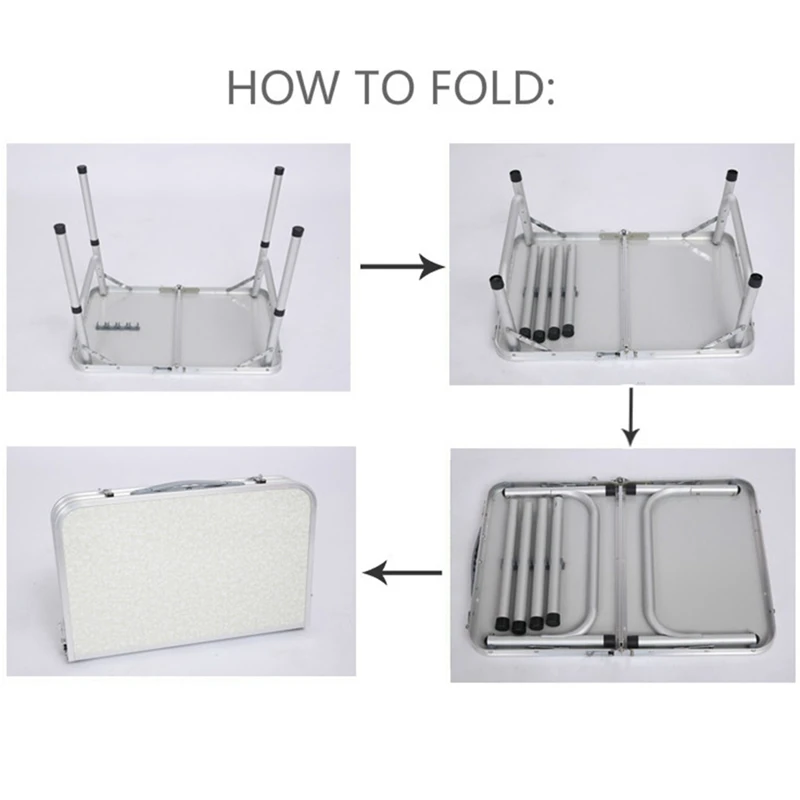 HOW TO FOLD: