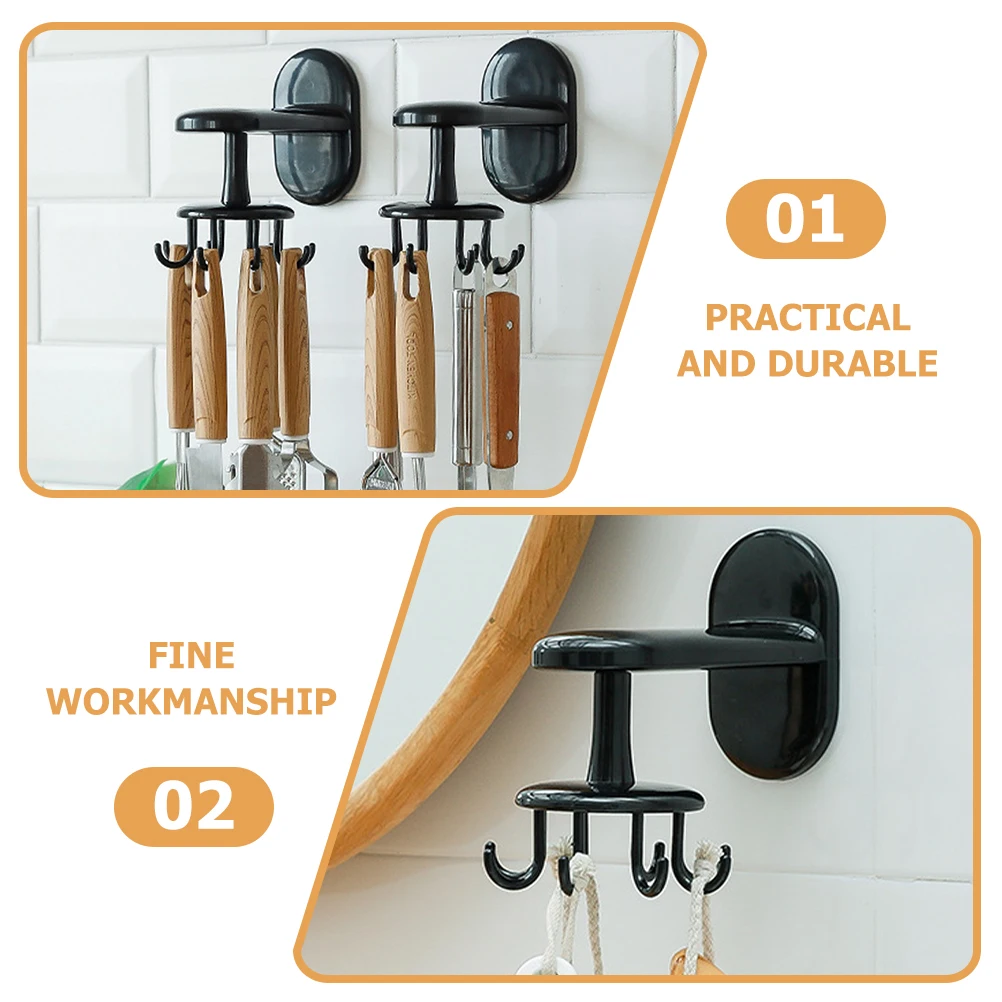 01

PRACTICAL AND DURABLE

FINE WORKMANSHIP

02