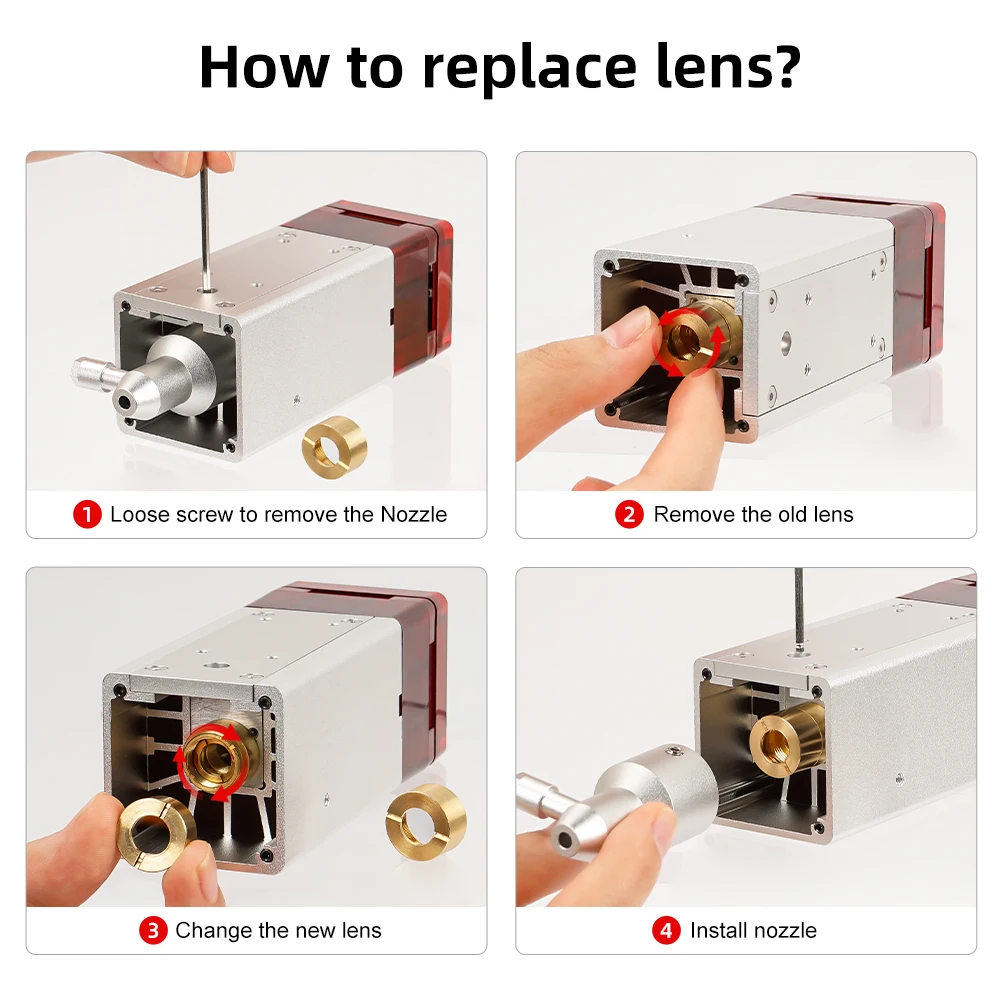 How to replace lens?

1 Loose screw to remove the Nozzle

2 Remove the old lens

3 Change the new lens

4 Install nozzle