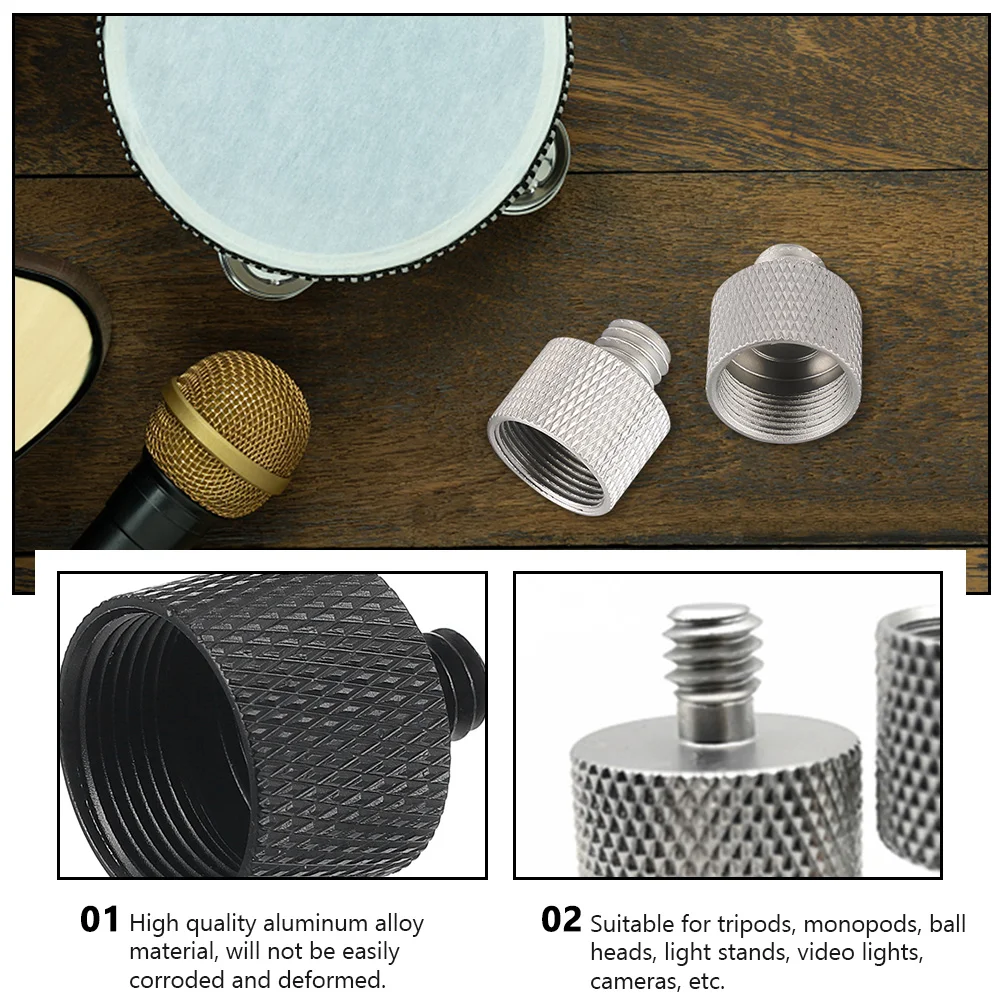 01 High quality aluminum alloy material, will not be easily corroded and deformed.

02 Suitable for tripods, monopods, ball heads, light stands, video lights, cameras, etc.