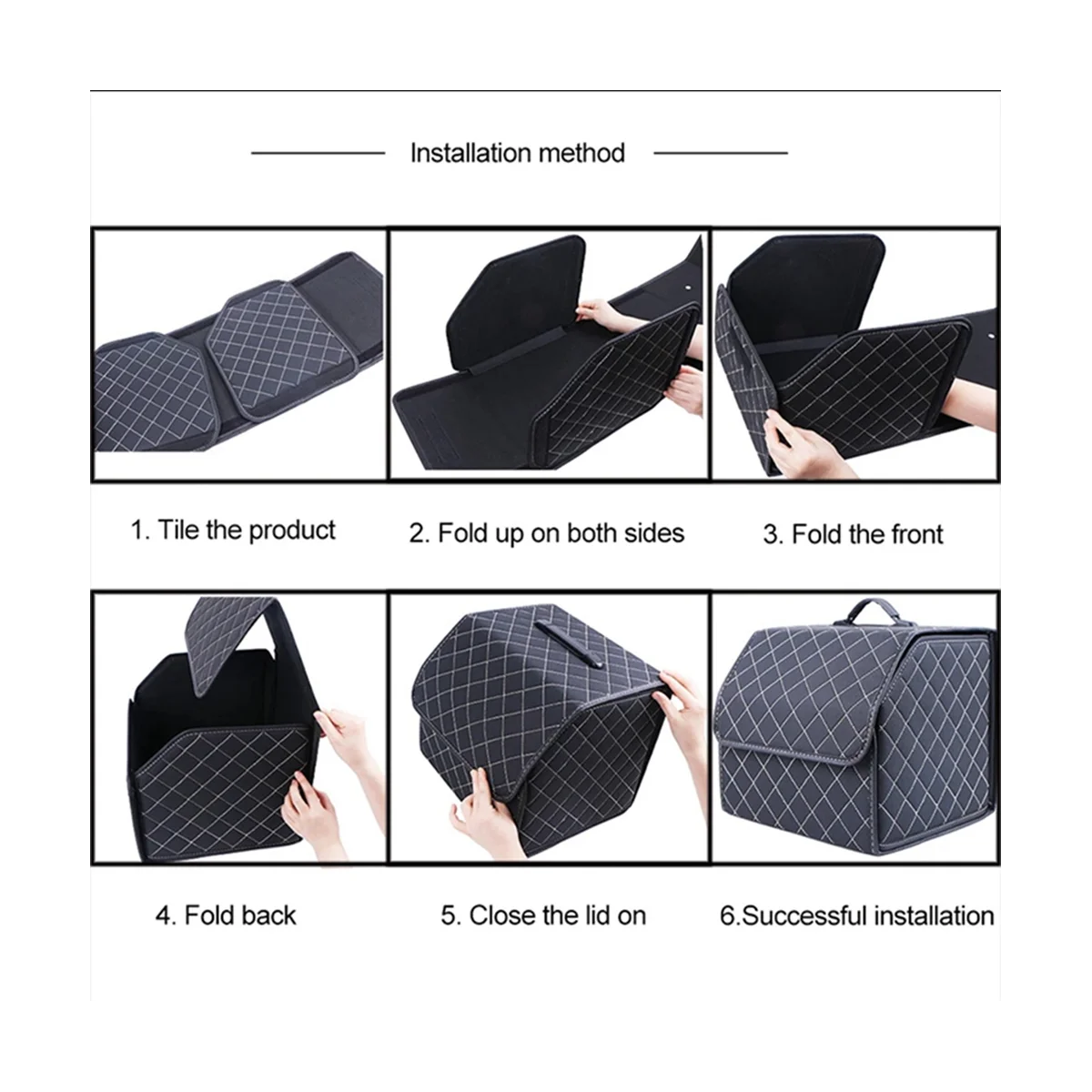 Installation method

1. Tile the product

2. Fold up on both sides

3. Fold the front

4. Fold back

5. Close the lid on

6.Successful installation