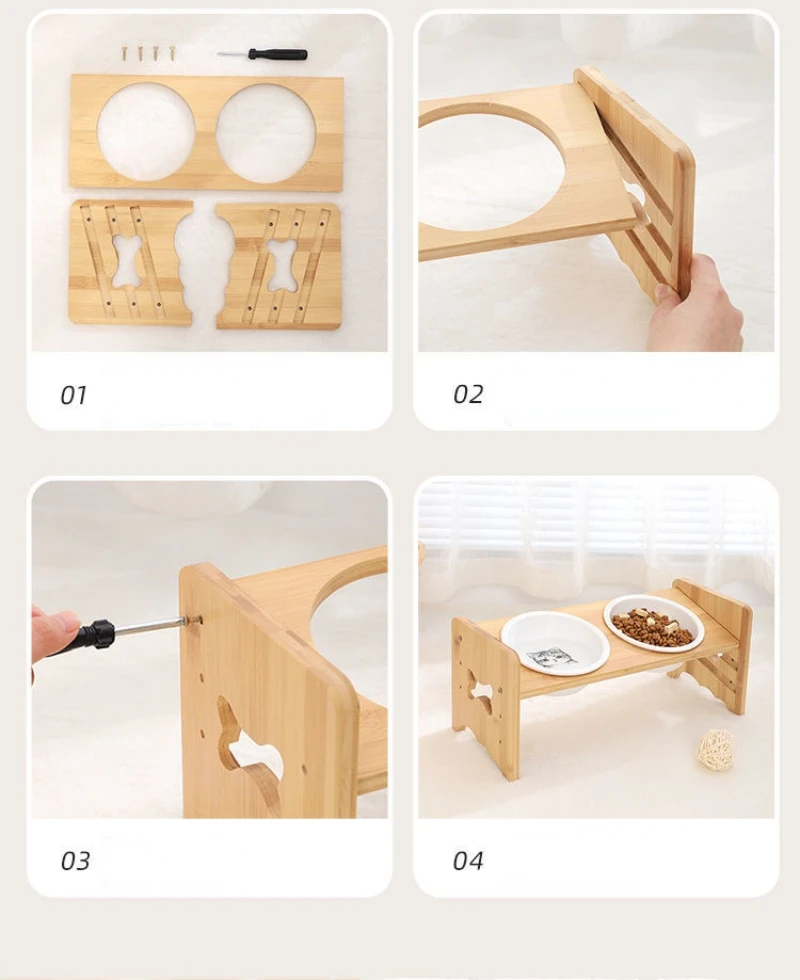 01

02

03

04