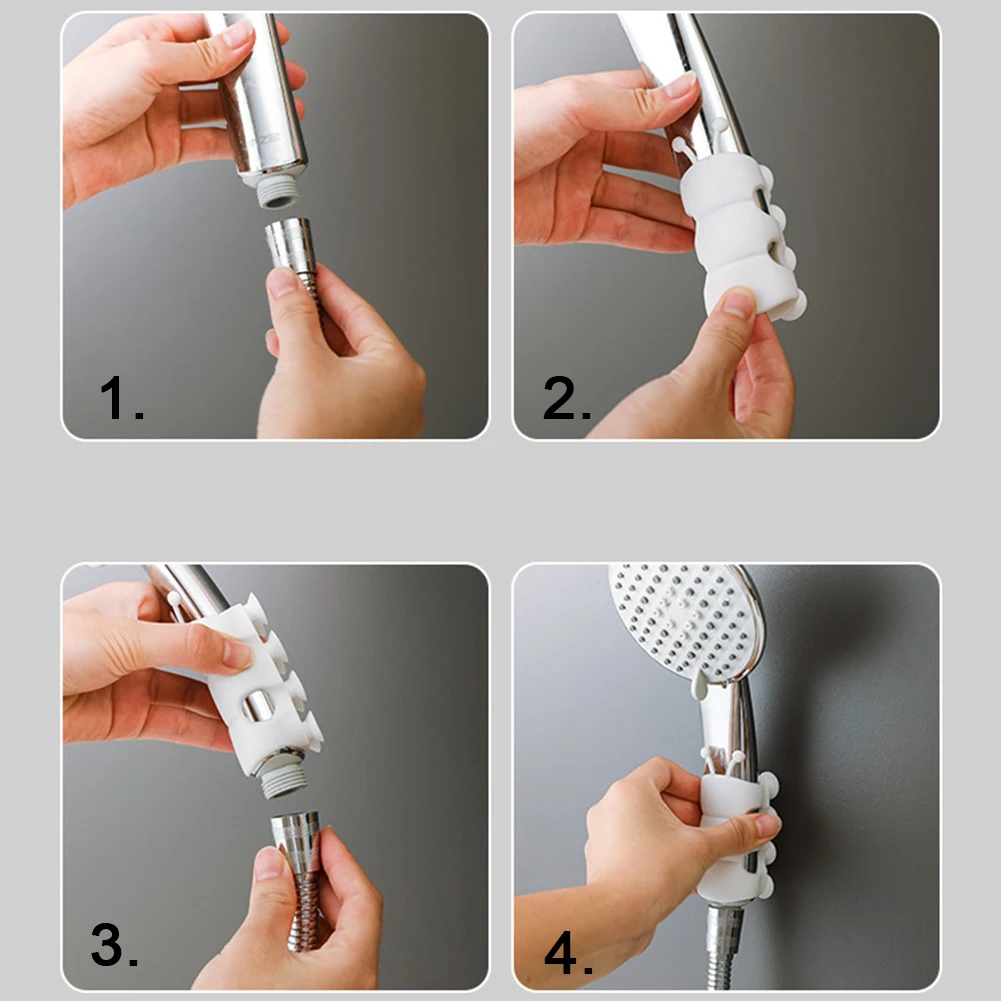 1.

2.

3.

4.