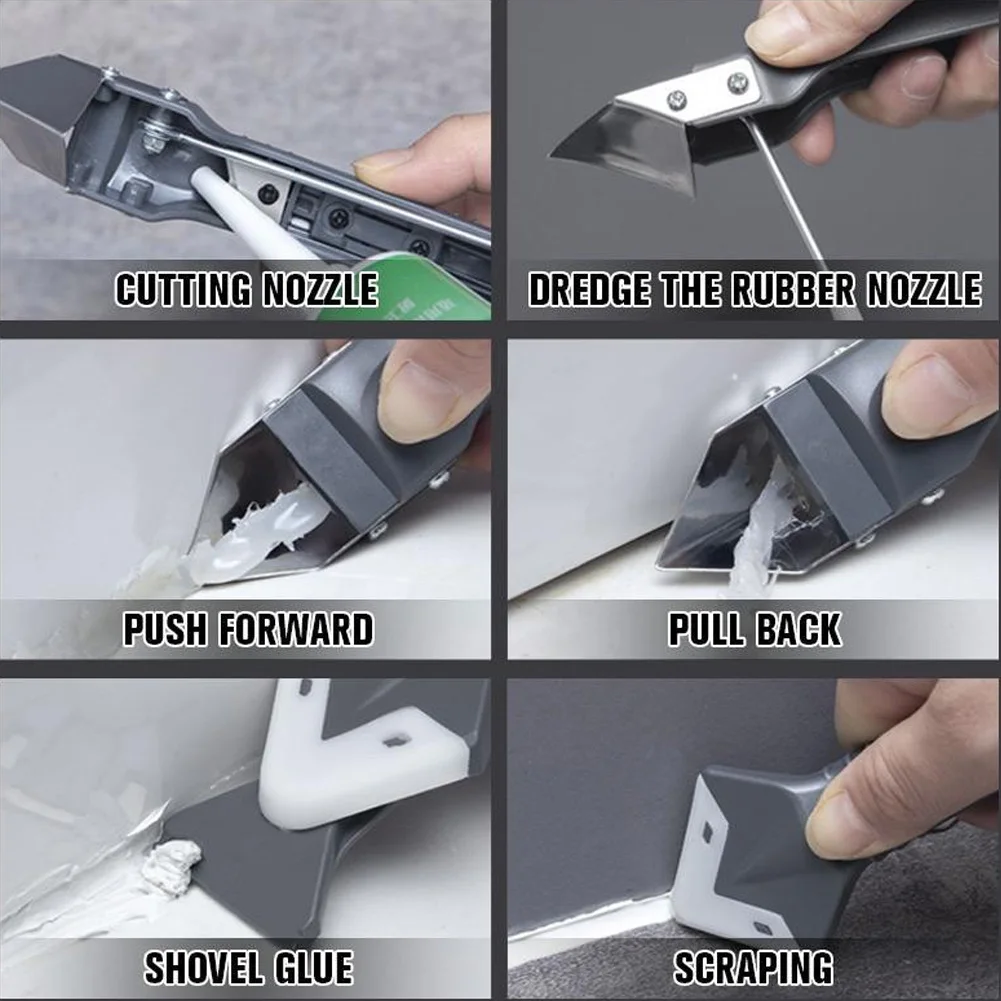 CUTTING NOZZLE

DREDGE THE RUBBER NOZZLE

PUSH FORWARD

PULL BACK

SHOVEL GLUE

SCRAPING