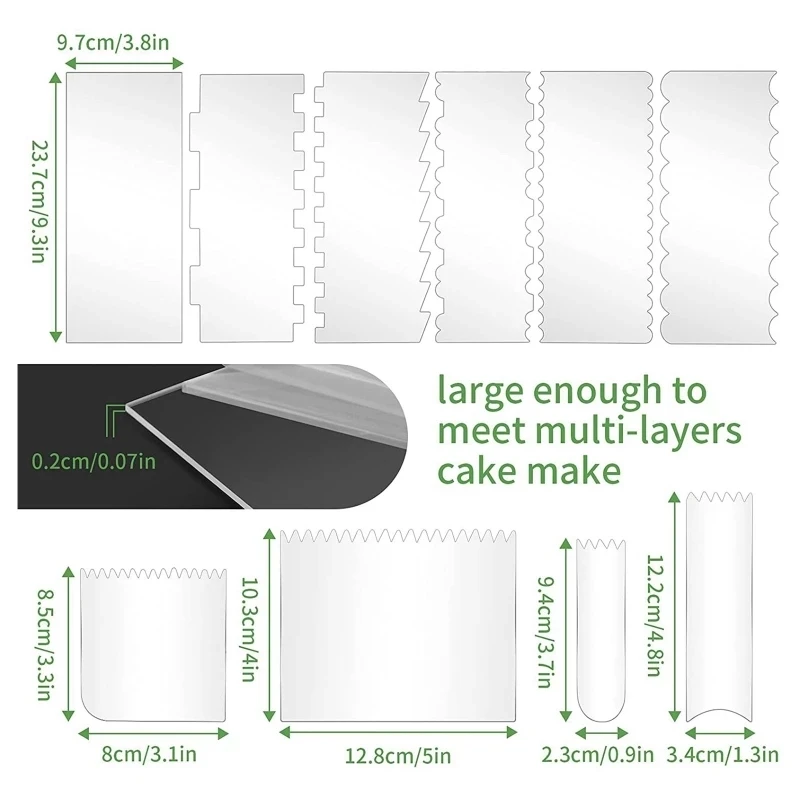 9.7cm/3.8in

23.7cm/9.3in

0.2cm/0.07in

large enough to meet multi-layers cake make

8.5cm/3.3in

8cm/3.1in

10.3cm/4in

12.8cm/5in

9.4cm/3.7in

2.3cm/0.9in

12.2cm/4.8in

3.4cm/1.3in