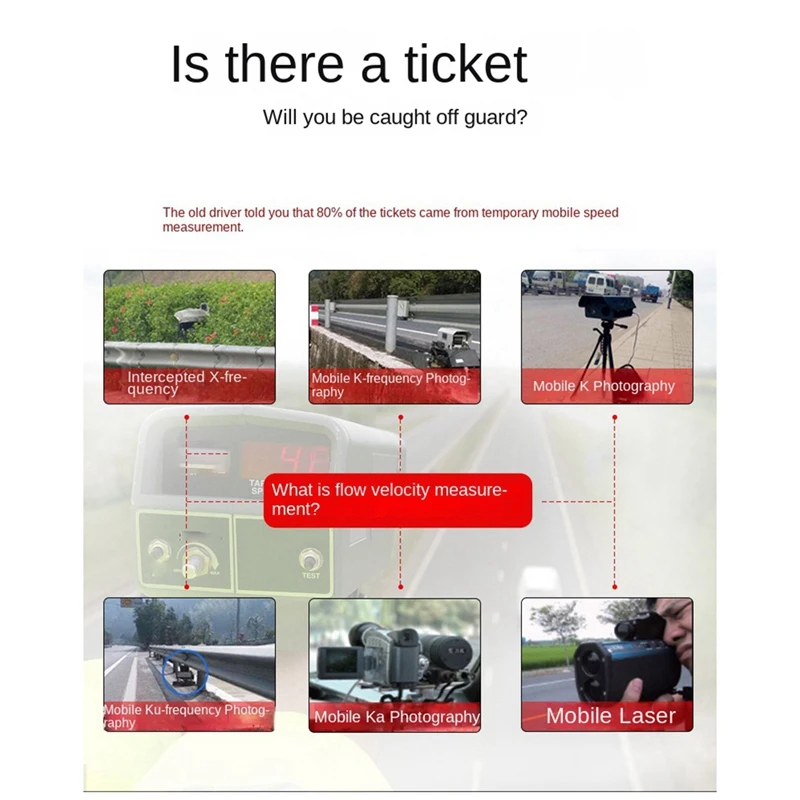 Is there a ticket

Will you be caught off guard?

The old driver told you that 80% of the tickets came from temporary mobile speed measurement.

Intercepted X-frequency

Mobile K-frequency Photography

Mobile K Photography

What is flow velocity measurement?

TEST

Mobile Ku-frequency Photography

Mobile Ka Photography

Mobile Laser