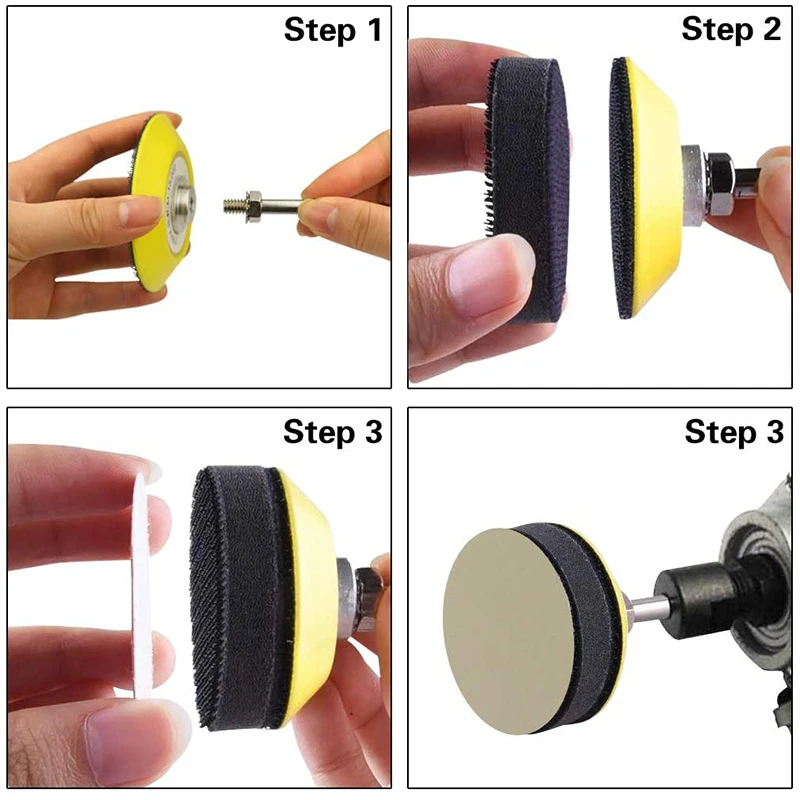 Step 1

Step 2

Step 3

Step 3