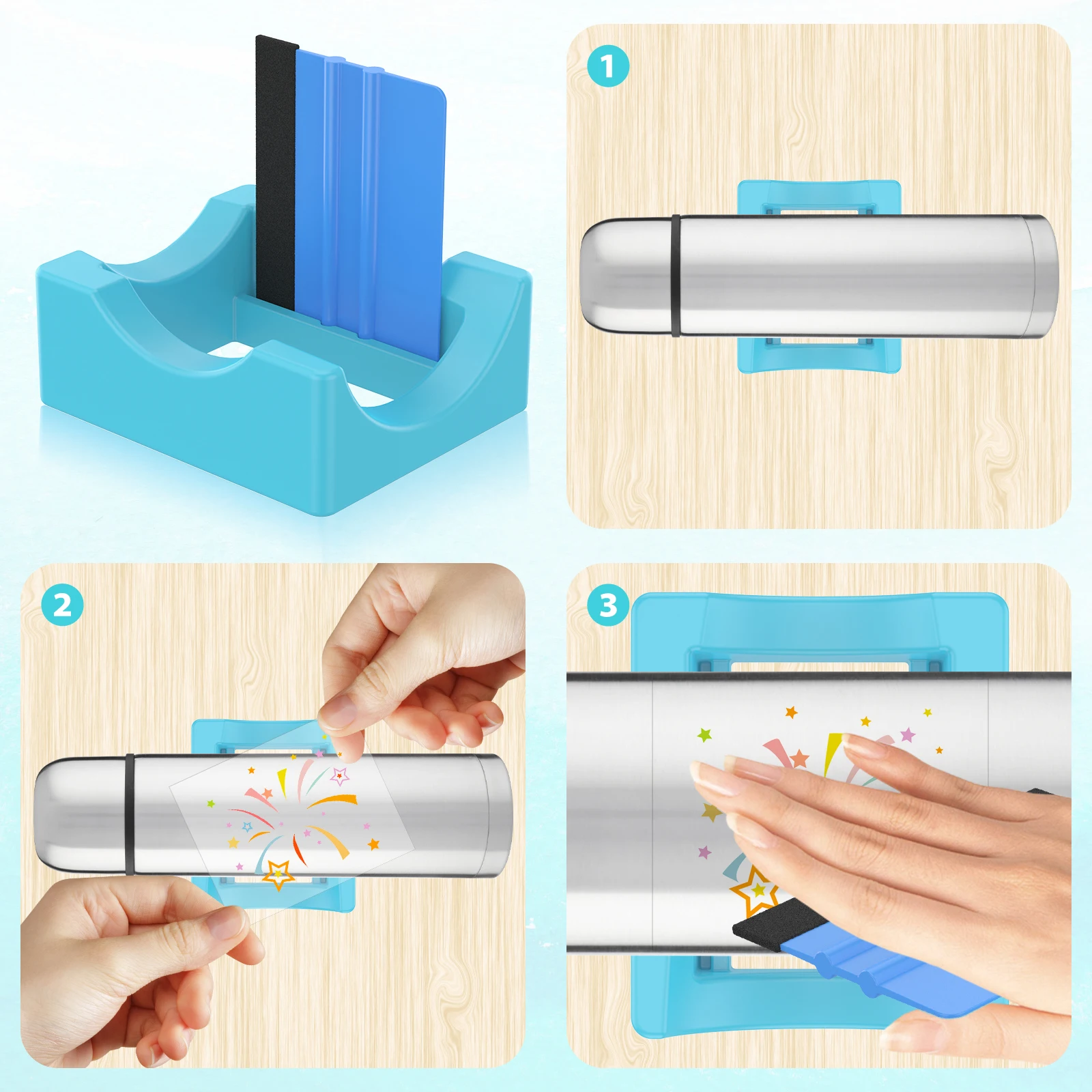 1

2

3