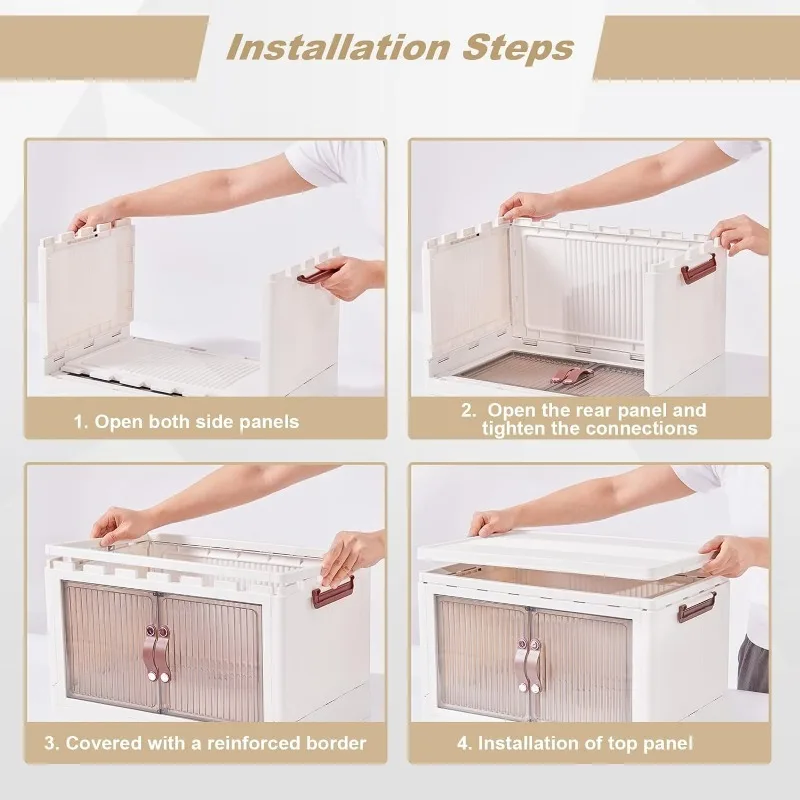 Installation Steps

1. Open both side panels

2. Open the rear panel and tighten the connections

3. Covered with a reinforced border

4. Installation of top panel