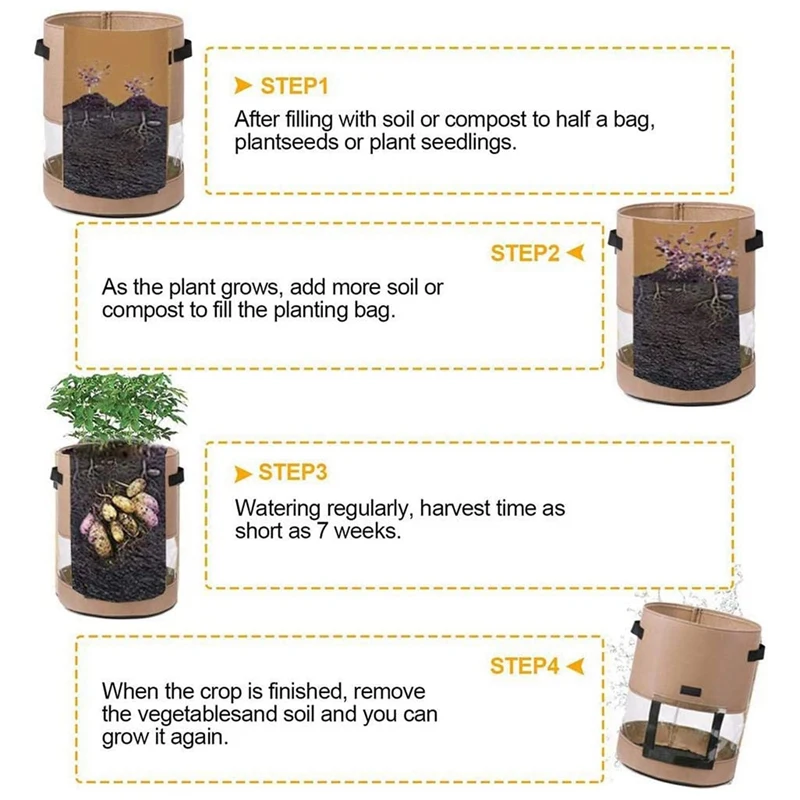 STEP1

After filling with soil or compost to half a bag, plantseeds or plant seedlings.

STEP2

As the plant grows, add more soil or compost to fill the planting bag.

STEP3

Watering regularly, harvest time as short as 7 weeks.

STEP4

When the crop is finished, remove the vegetablesand soil and you can grow it again.