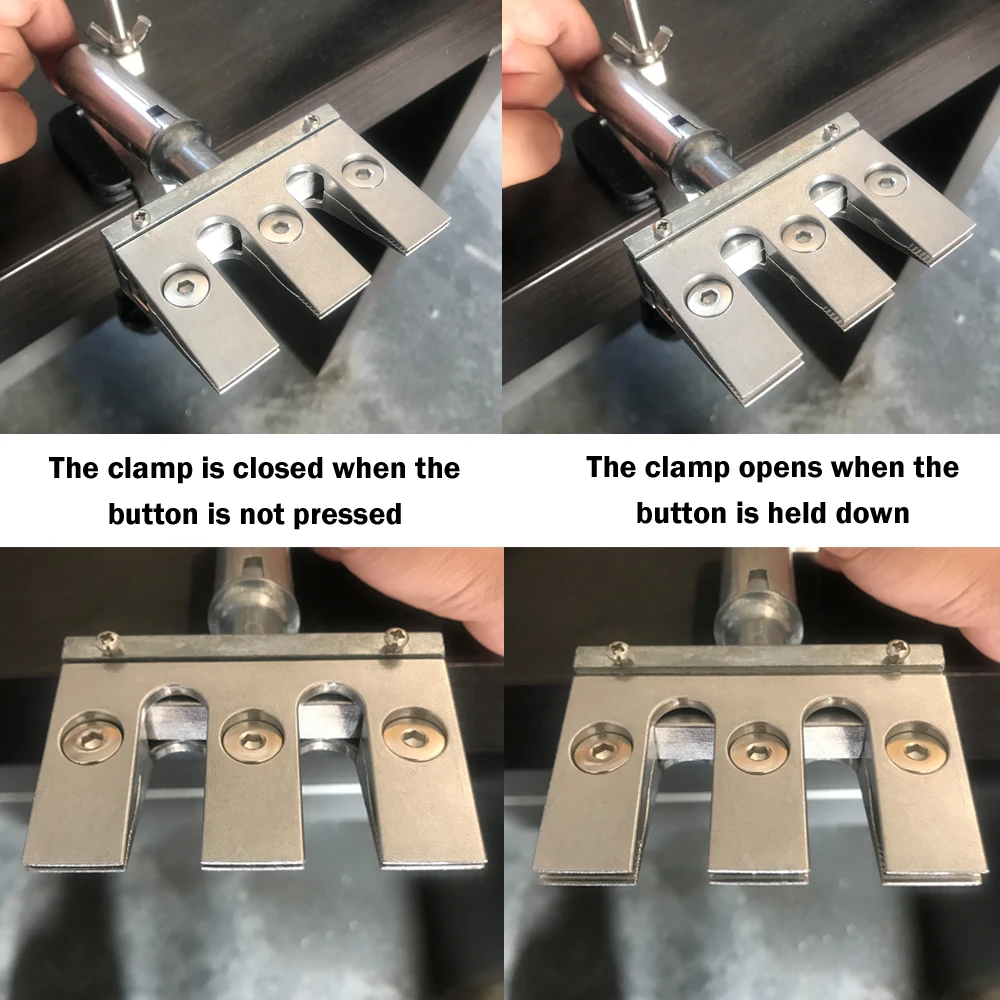 The clamp is closed when the button is not pressed

The clamp opens when the button is held down