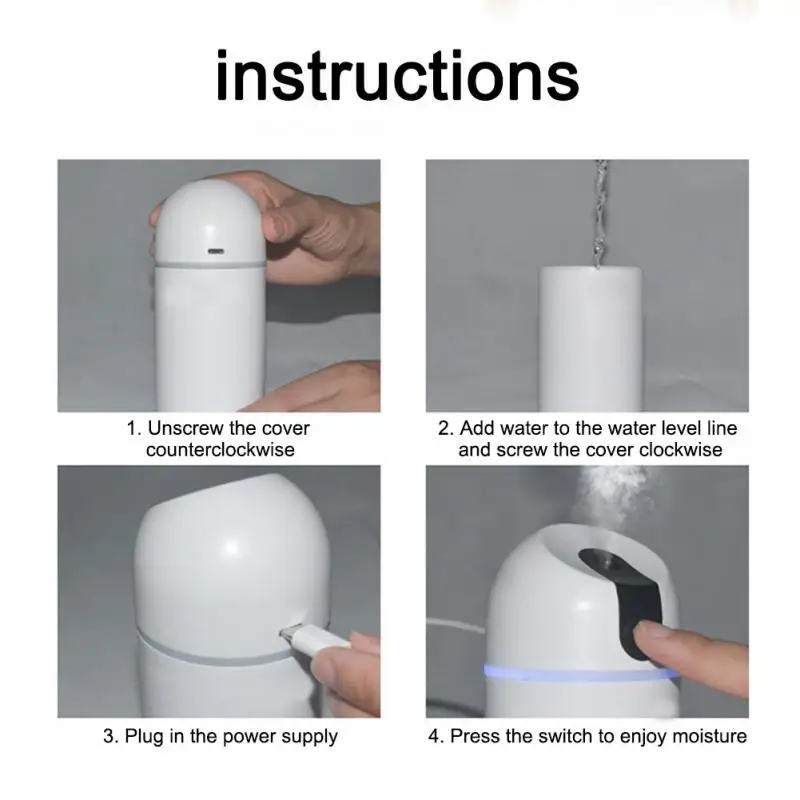 instructions

1. Unscrew the cover counterclockwise

2. Add water to the water level line and screw the cover clockwise

3. Plug in the power supply

4. Press the switch to enjoy moisture