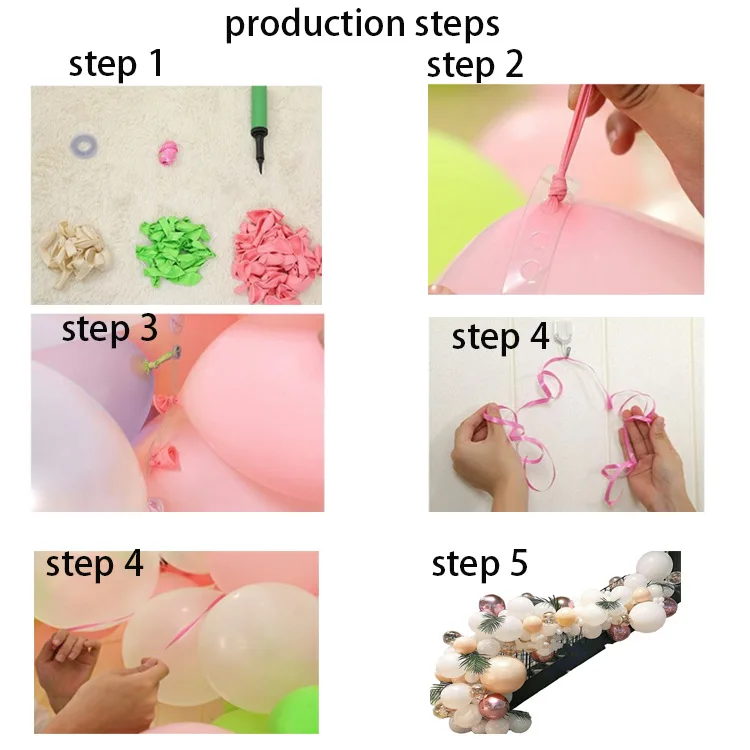 production steps

step 1

step 2

step 3

step 4

step 4

step 5