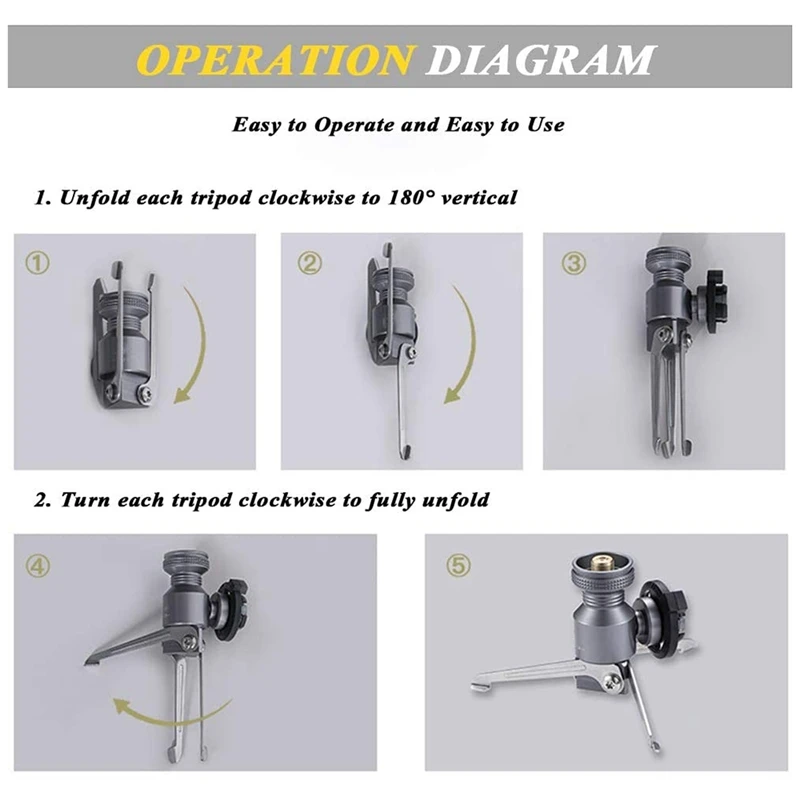 OPERATION DIAGRAM

Easy to Operate and Easy to Use

1. Unfold each tripod clockwise to 180° vertical

①

②

③

2. Turn each tripod clockwise to fully unfold

④

⑤