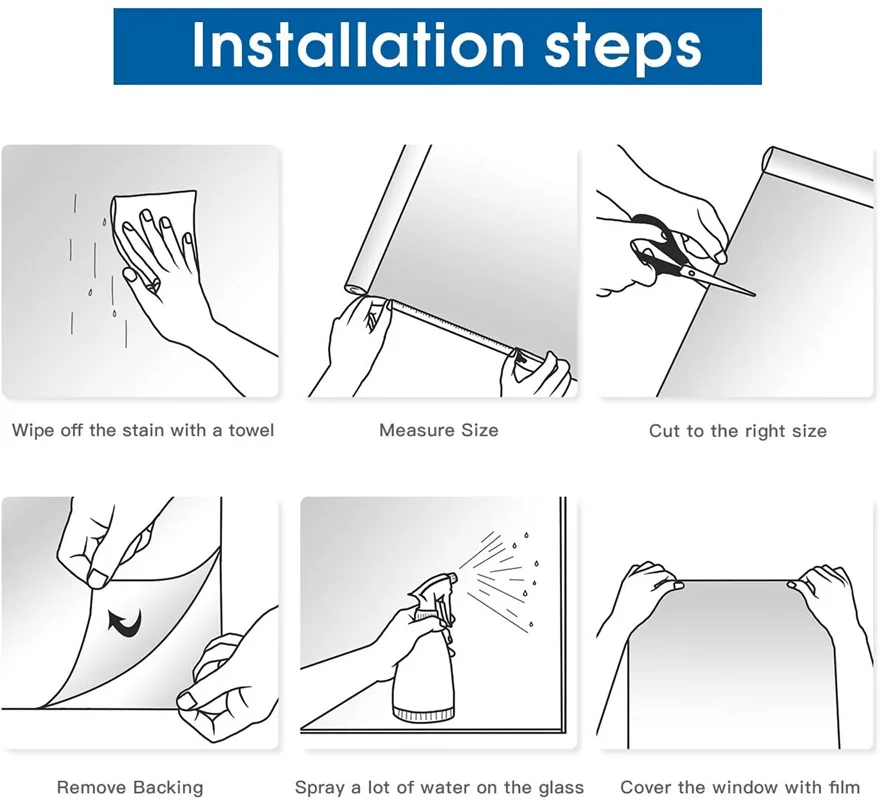 Installation steps

Wipe off the stain with a towel

Measure Size

Cut to the right size

Remove Backing

Spray a lot of water on the glass

Cover the window with film