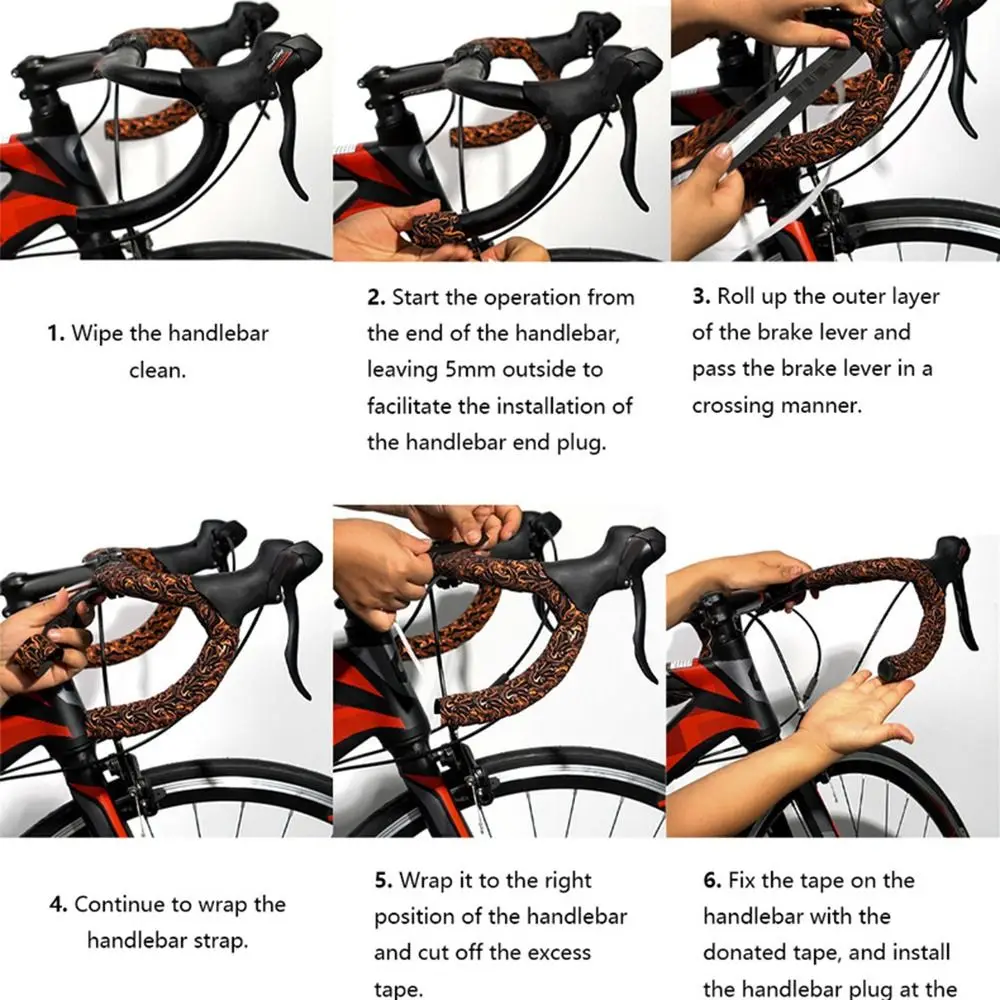 1. Wipe the handlebar clean.

2. Start the operation from the end of the handlebar, leaving 5mm outside to facilitate the installation of the handlebar end plug.

3. Roll up the outer layer of the brake lever and pass the brake lever in a crossing manner.

4. Continue to wrap the handlebar strap.

5. Wrap it to the right position of the handlebar and cut off the excess tape.

6. Fix the tape on the handlebar with the donated tape, and install the handlebar plug at the