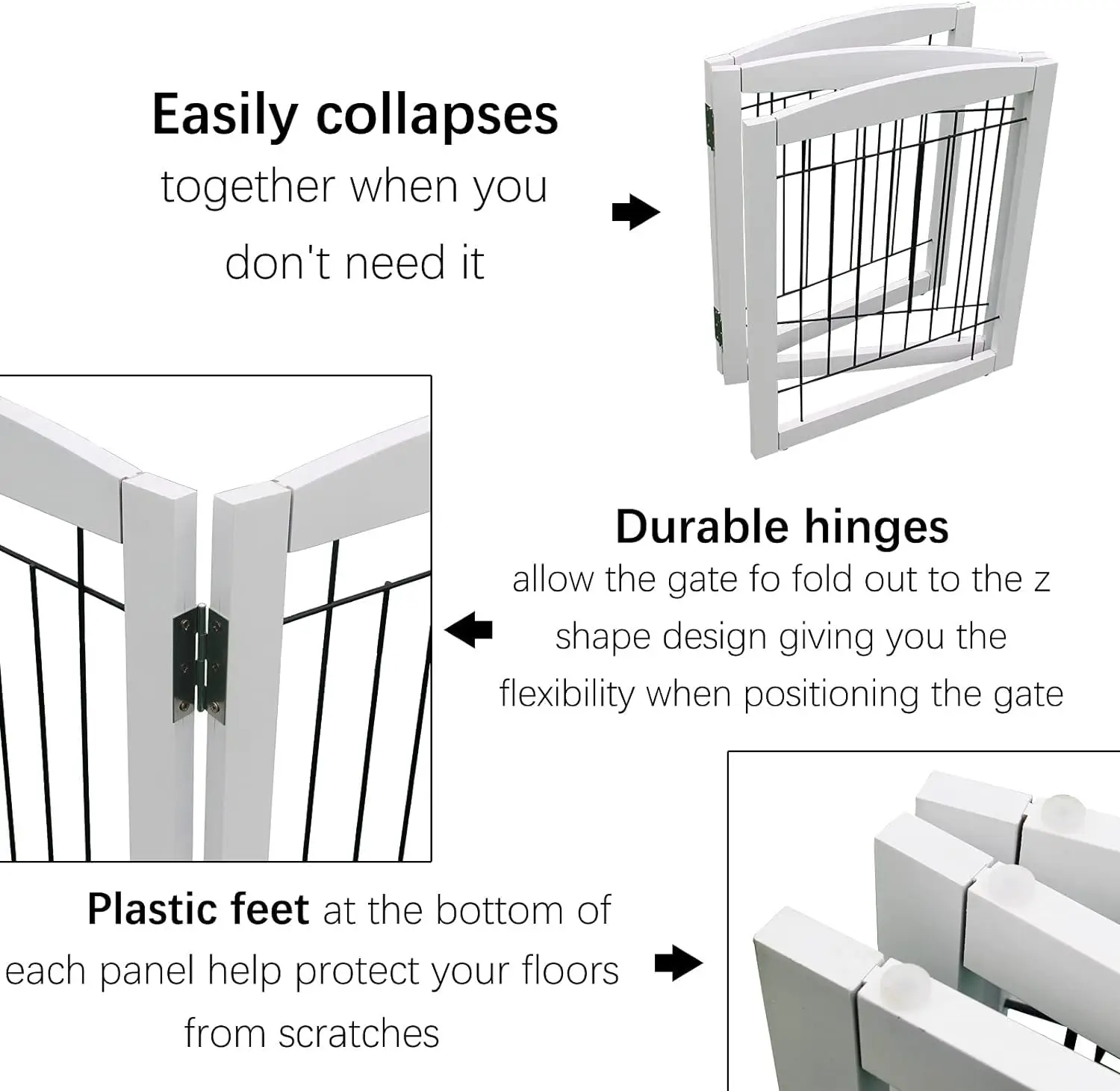 Easily collapses
together when you
don't need it

Durable hinges
allow the gate fo fold out to the z shape design giving you the flexibility when positioning the gate

Plastic feet at the bottom of each panel help protect your floors from scratches