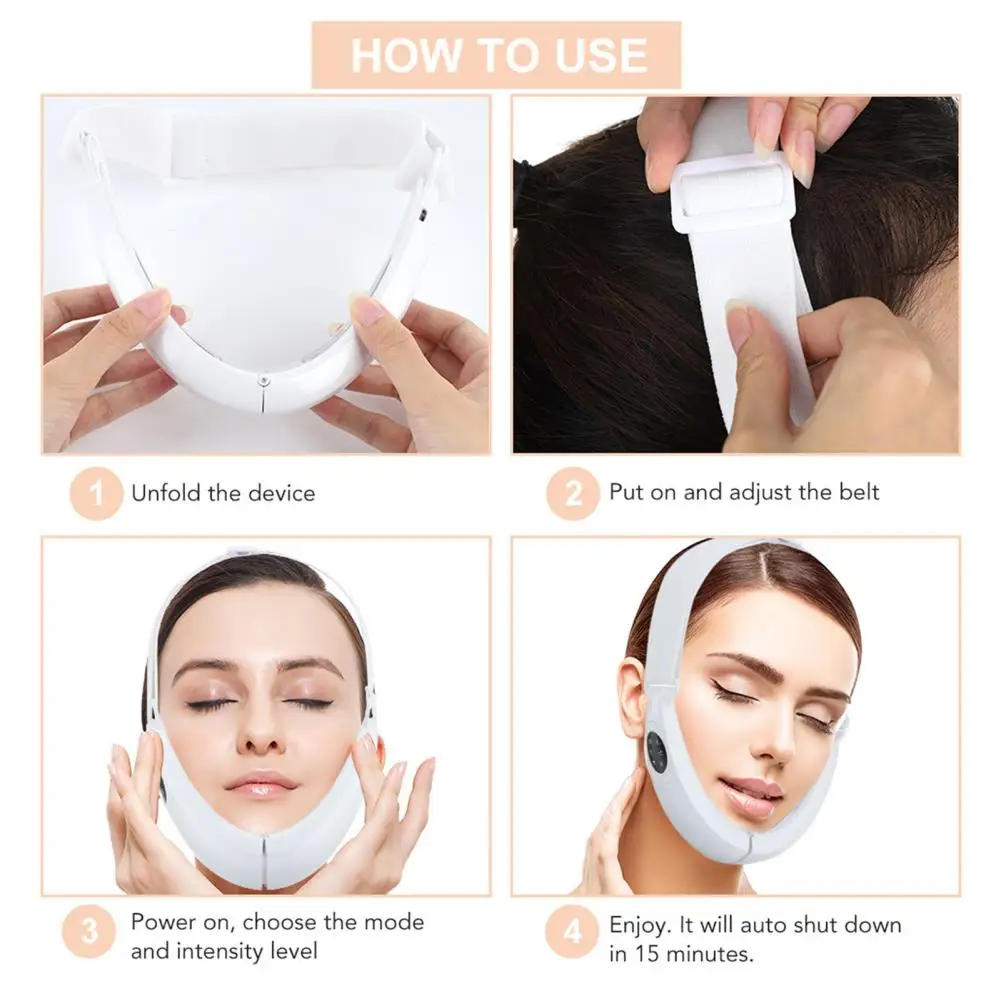 HOW TO USE

1 Unfold the device

2 Put on and adjust the belt

3 Power on, choose the mode and intensity level

4 Enjoy. It will auto shut down in 15 minutes.