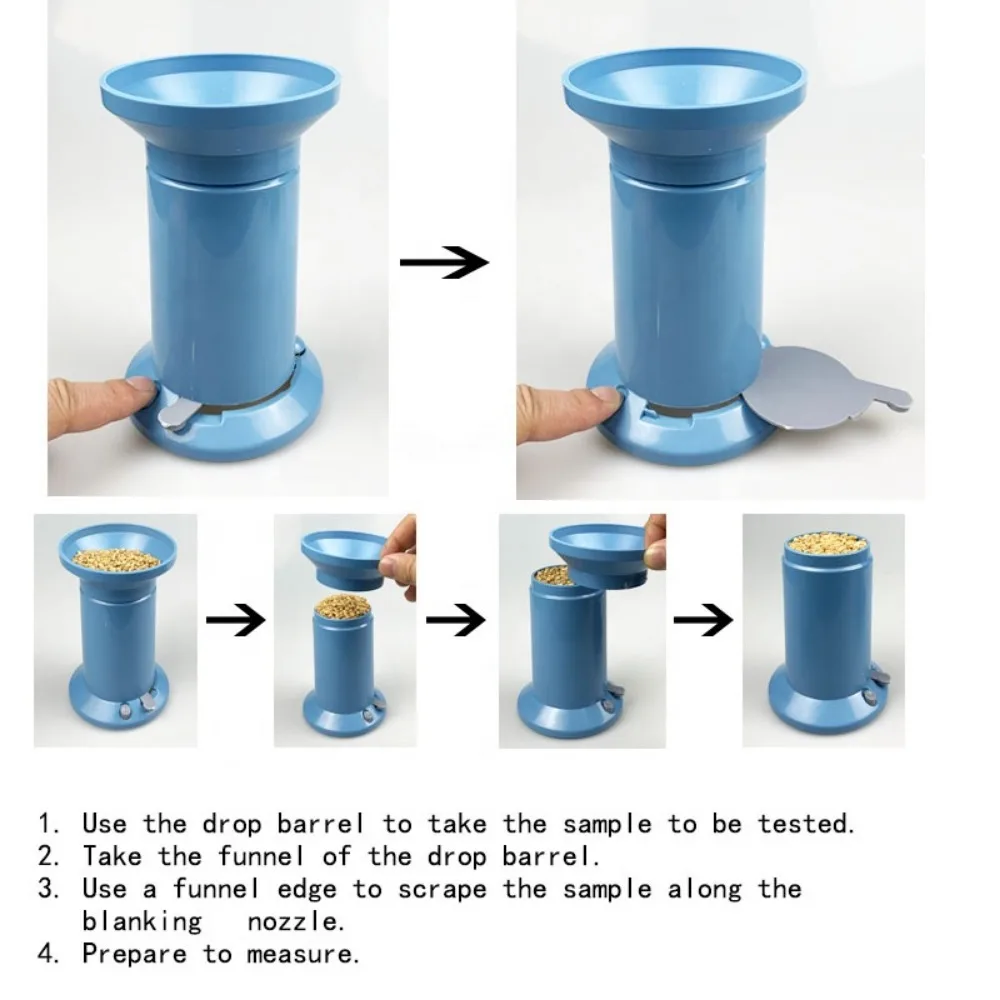 1. Use the drop barrel to take the sample to be tested.
2. Take the funnel of the drop barrel.
3. Use a funnel edge to scrape the sample along the blanking nozzle.
4. Prepare to measure.