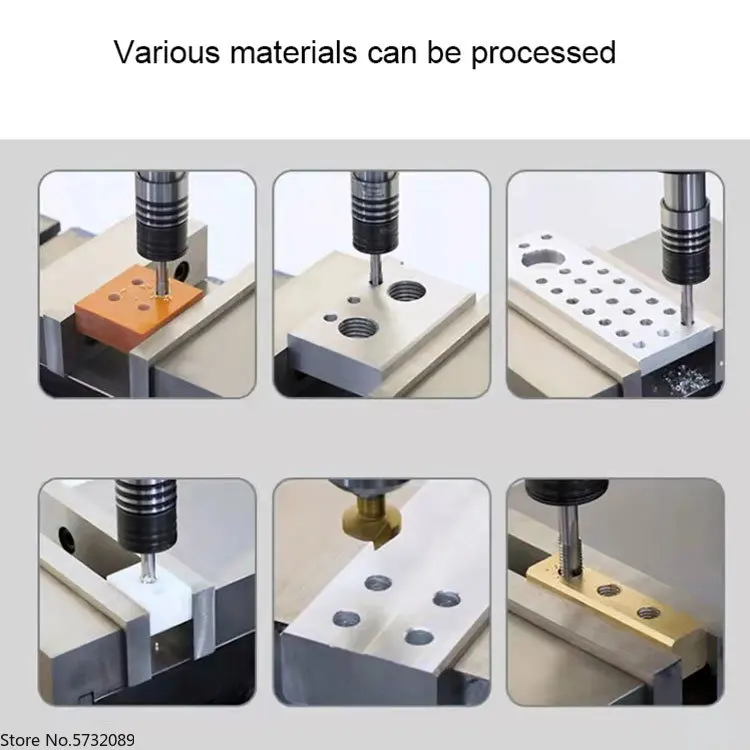 Various materials can be processed

Store No.5732089