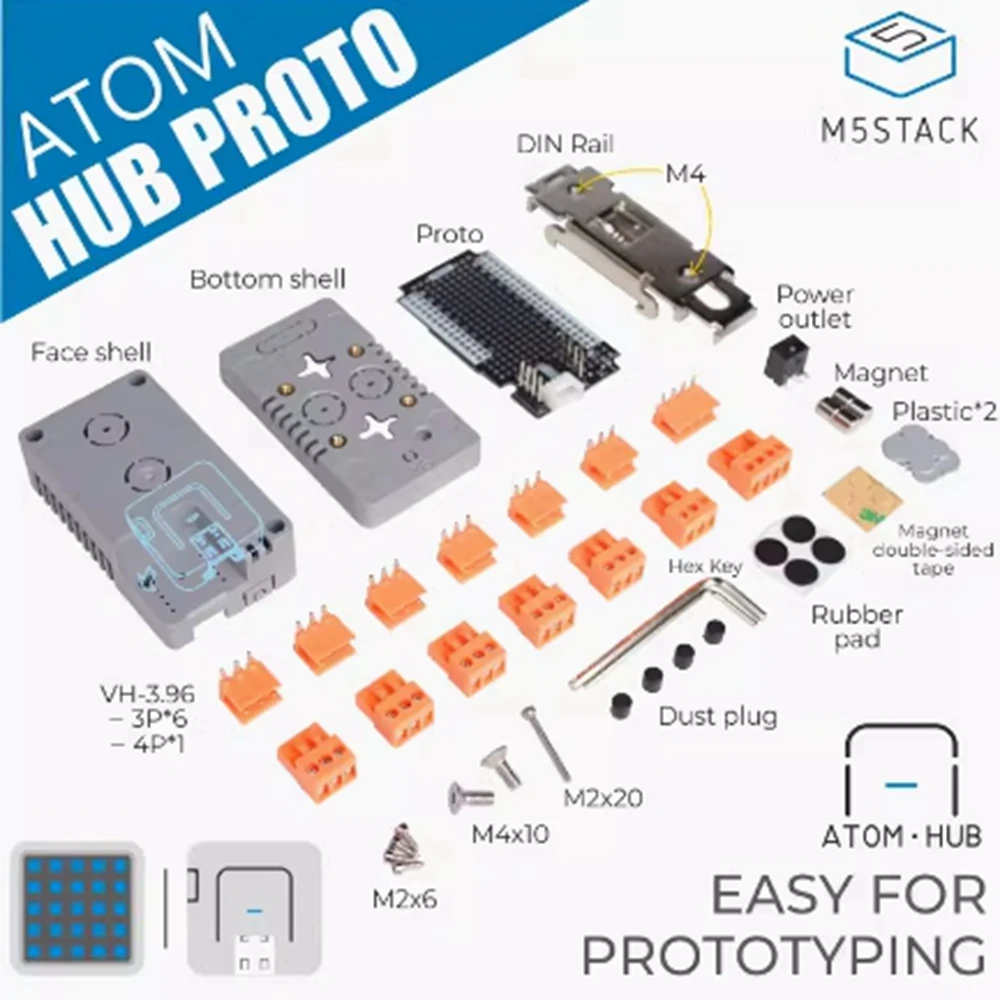 ATOM
HUB PROTO

M5STACK

DIN Rail

M4

Proto

Bottom shell

Face shell

Power outlet

Magnet

Plastic*2

Magnet double-sided tape

Hex Key

Rubber pad

Dust plug

VH-3.96
– 3P*6
– 4P*1

M2x20

M4x10

M2x6

ATOM · HUB

EASY FOR PROTOTYPING